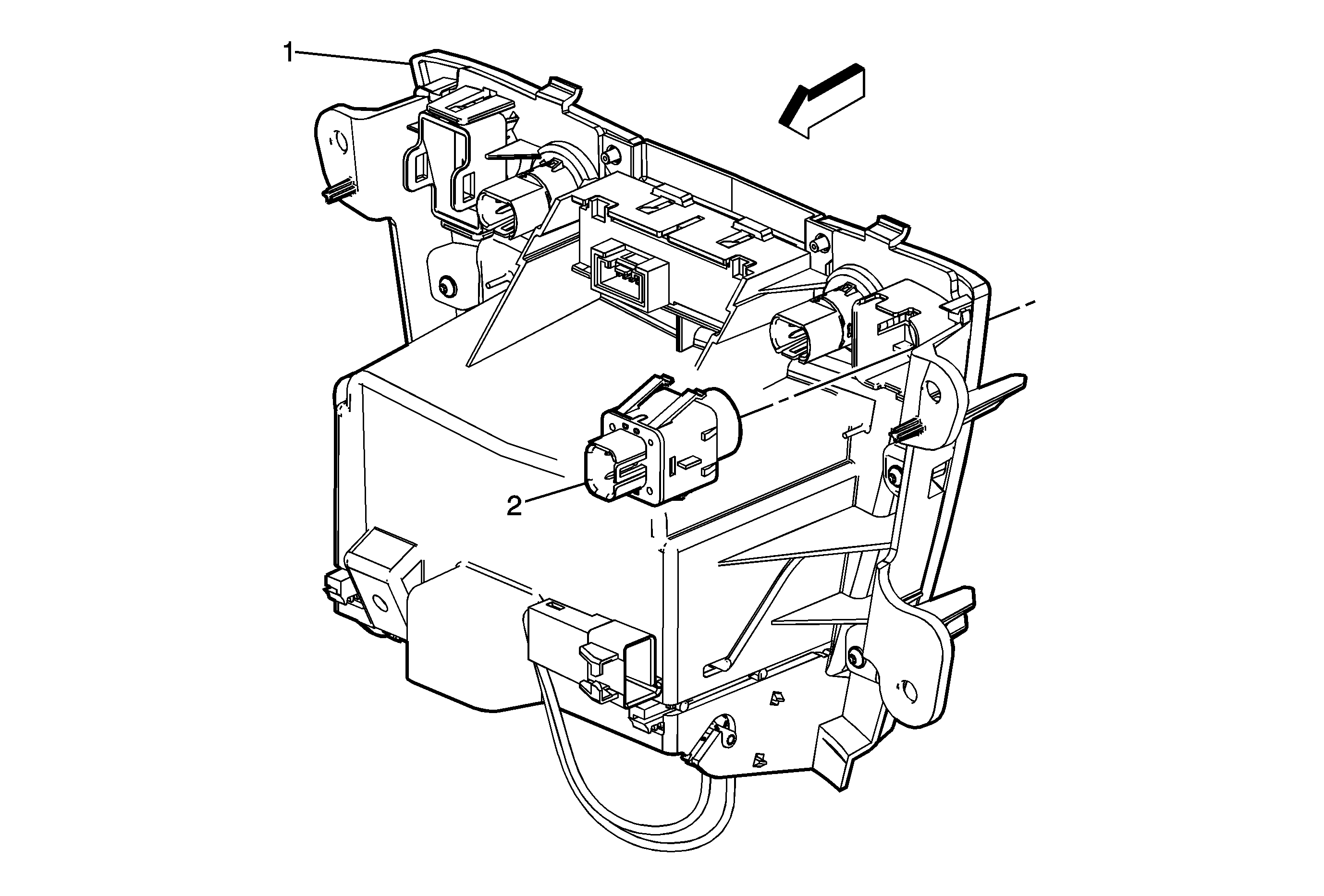 1

2