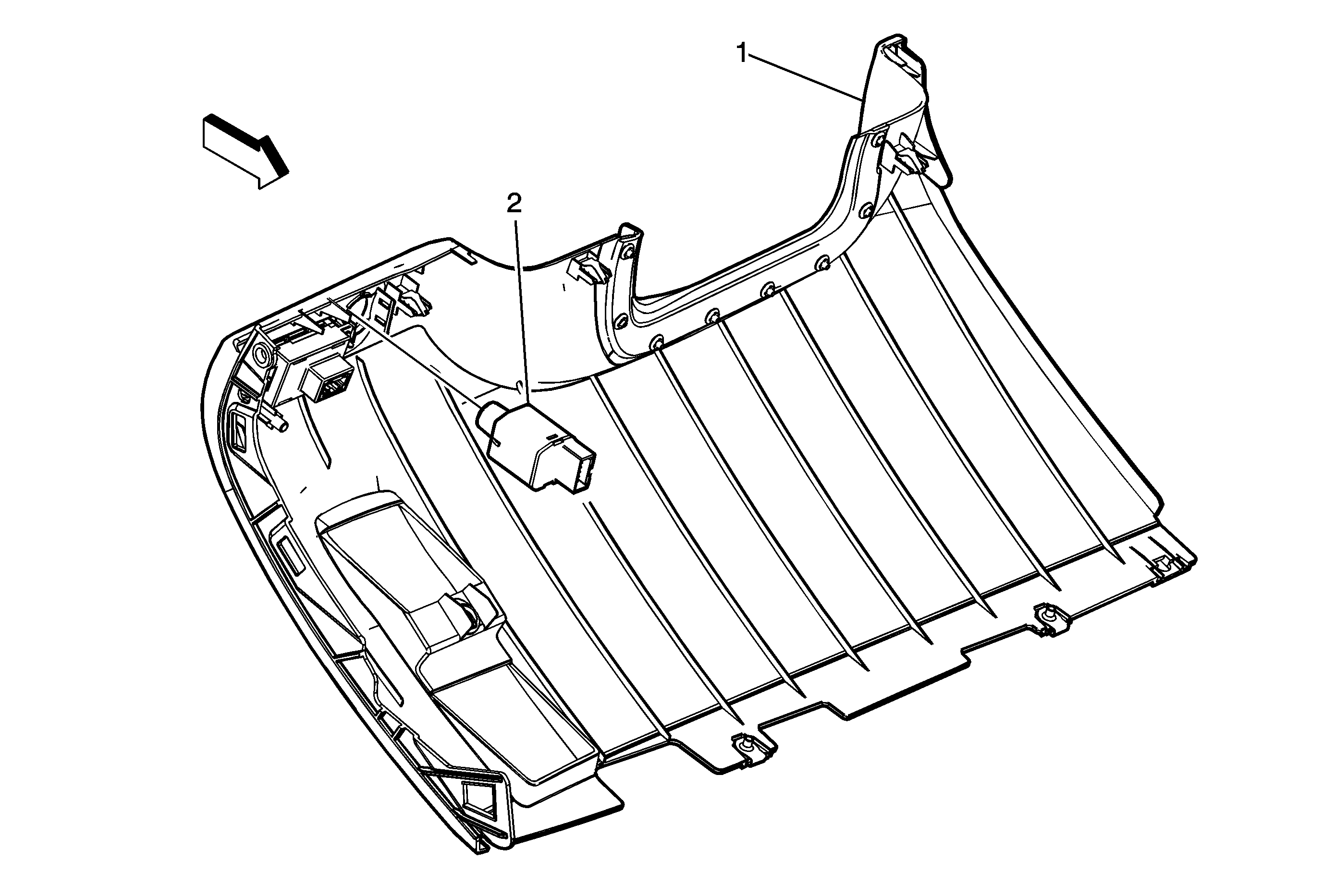 1

2