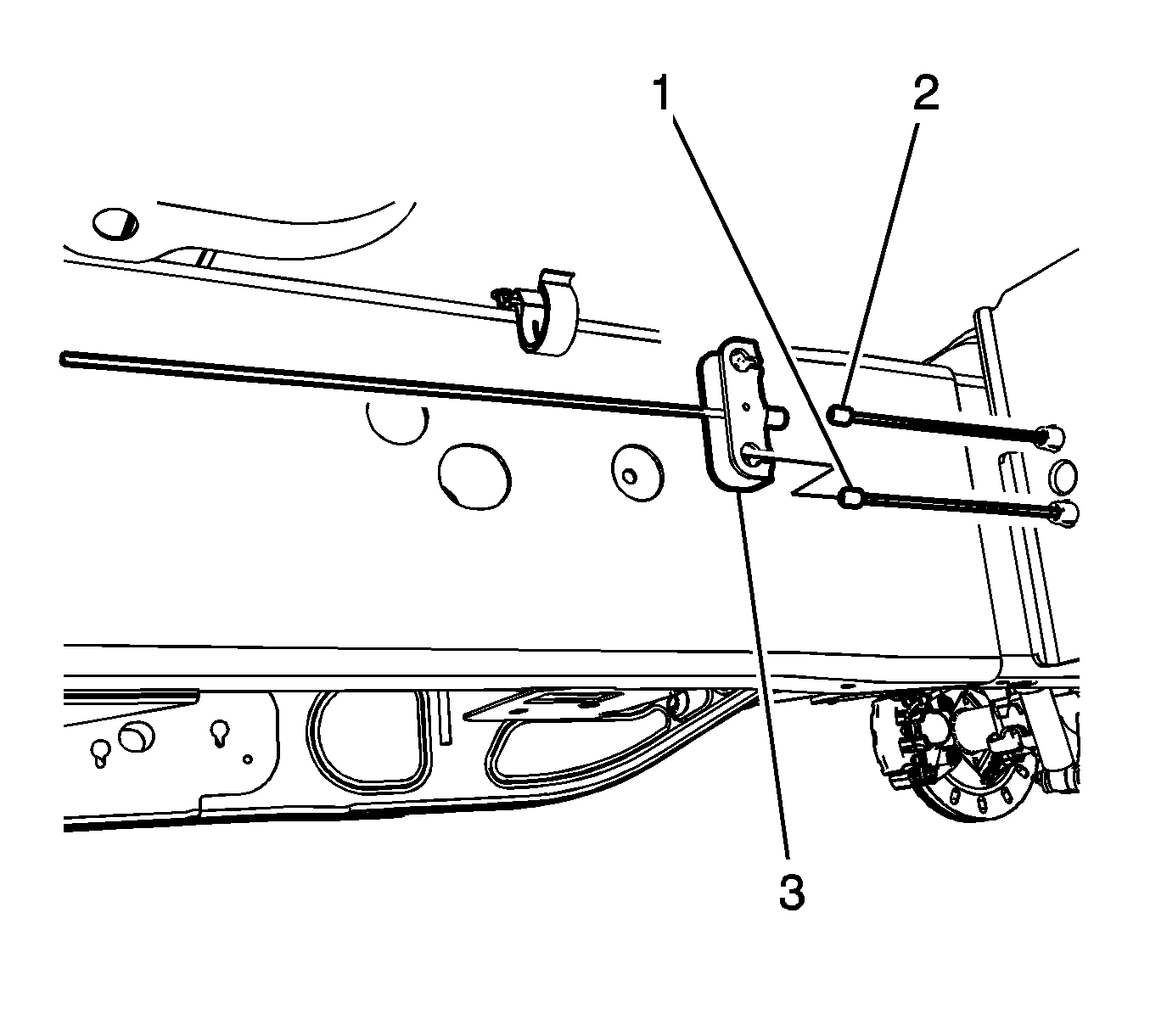 1
2
3