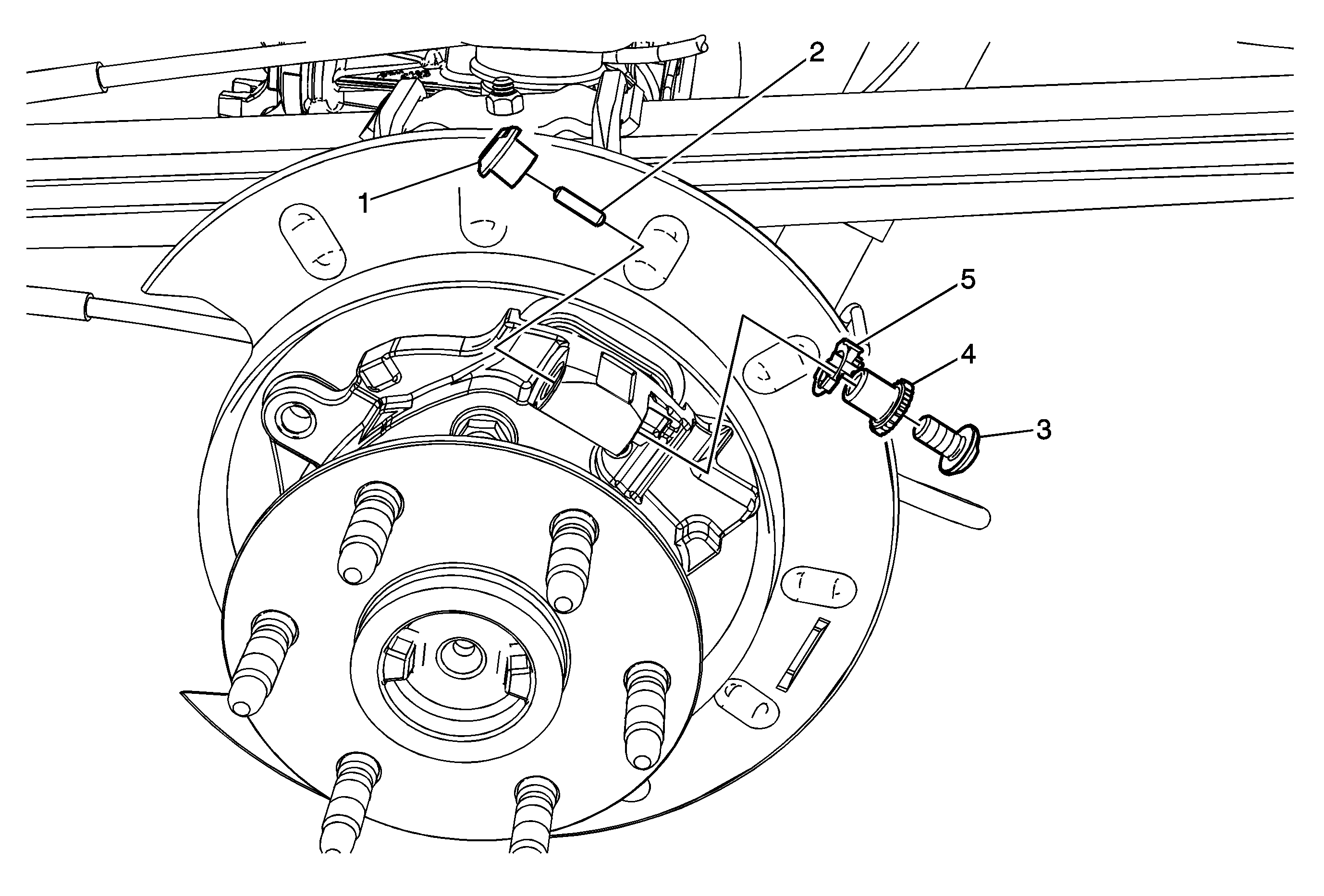 2
1
5
4
3