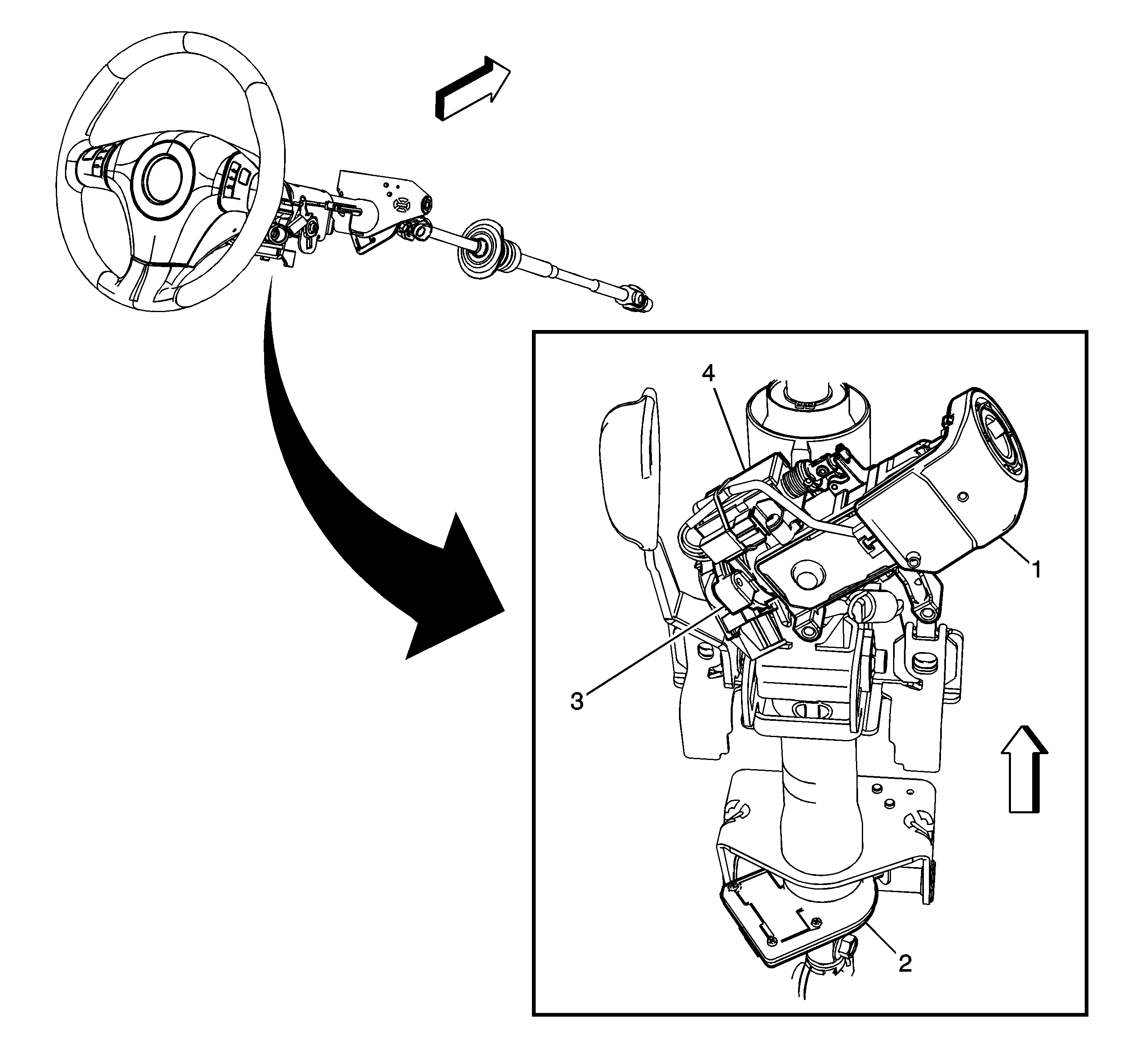 4
1
3
2