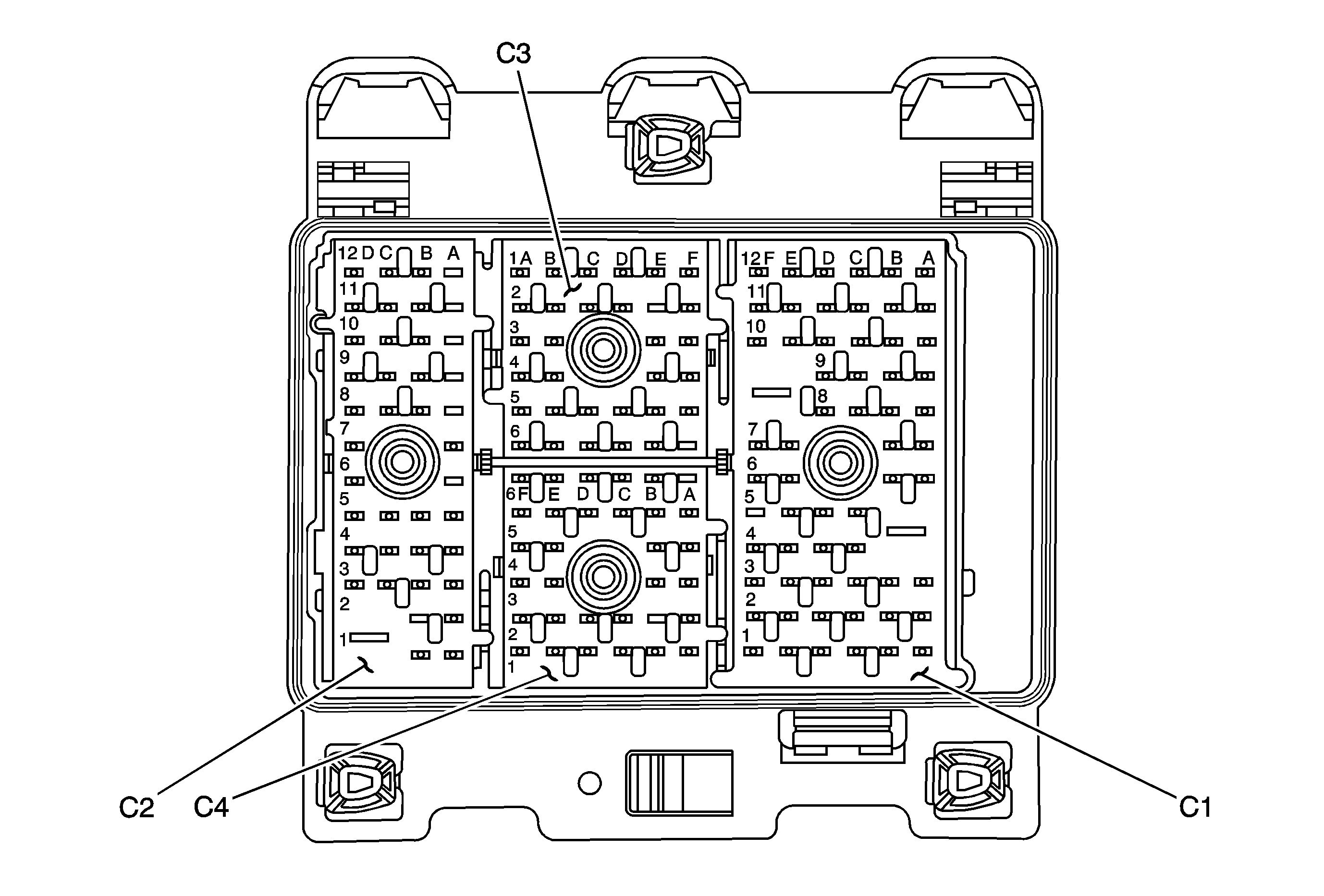 C3

12 D C B A
11
10
9
8
7
6
5
4
3
2
1

1 A B C D E F
2
3
4
5
6

6 F E D C B A
5
4
3
2
1

12 F E D C B A
11
10
9
8
7
6
5
4
3
2
1

C2 C4 C1