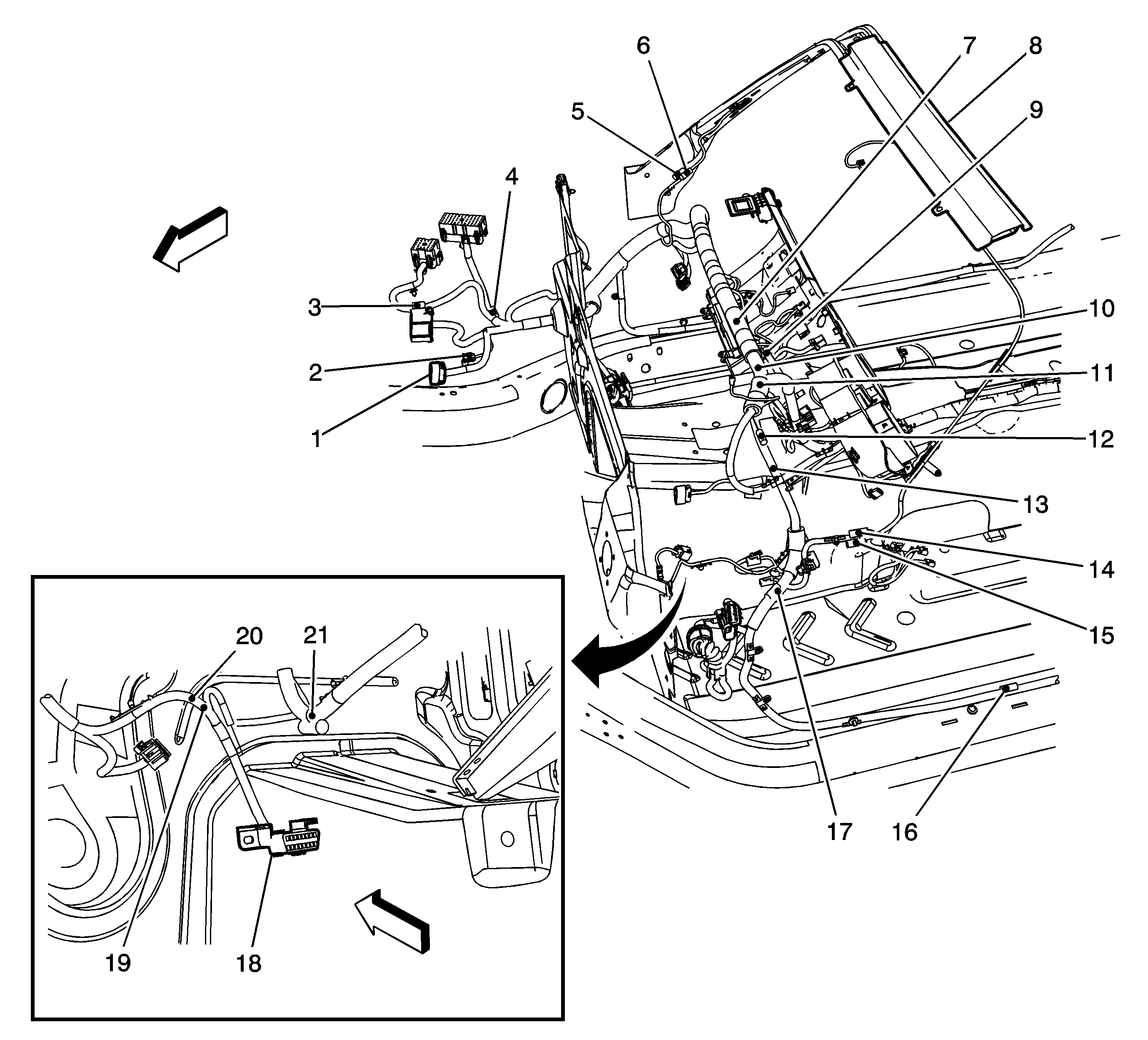 6
7
8
5
9
4
3
10
2
11
1
12
13
14
15
20
21
17
16
19
18