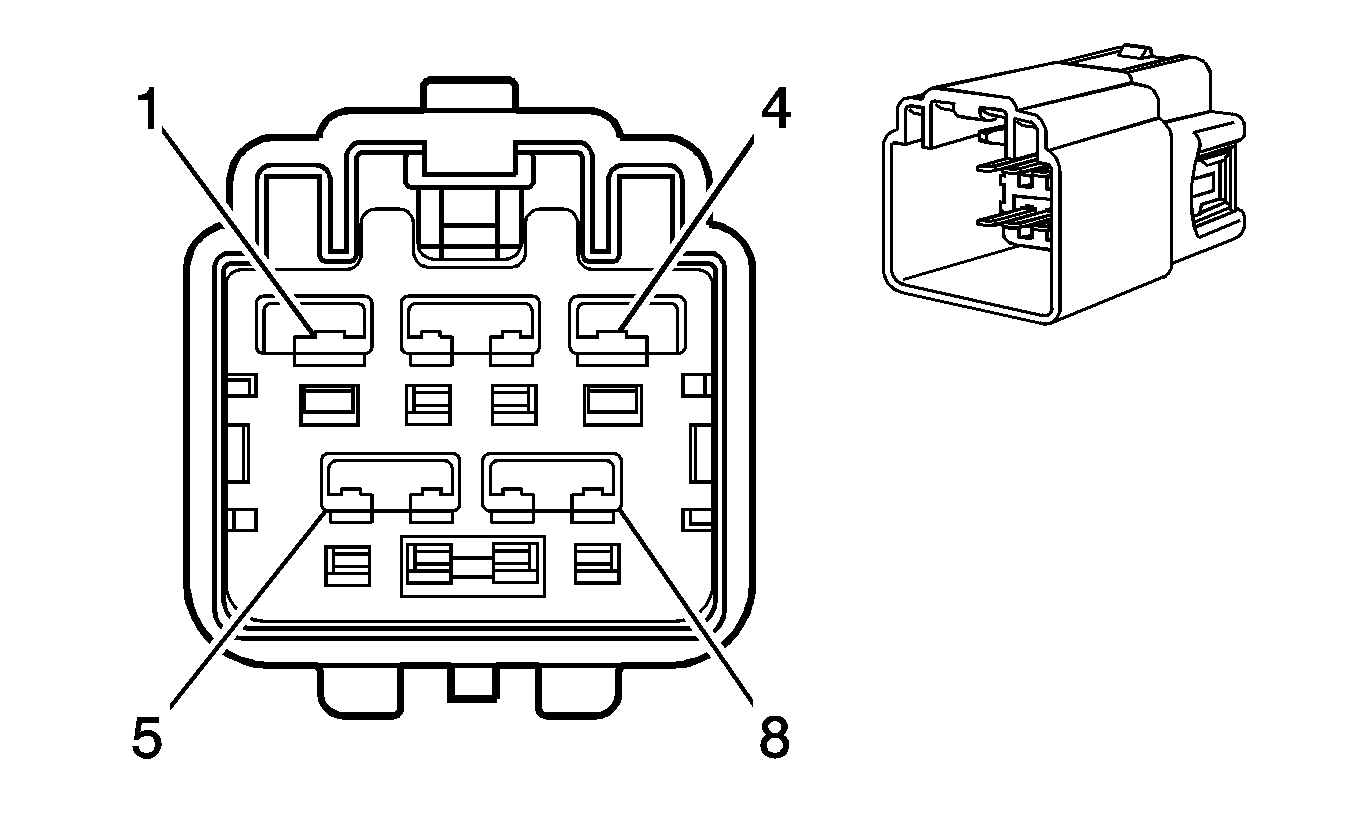 1
4
5
8