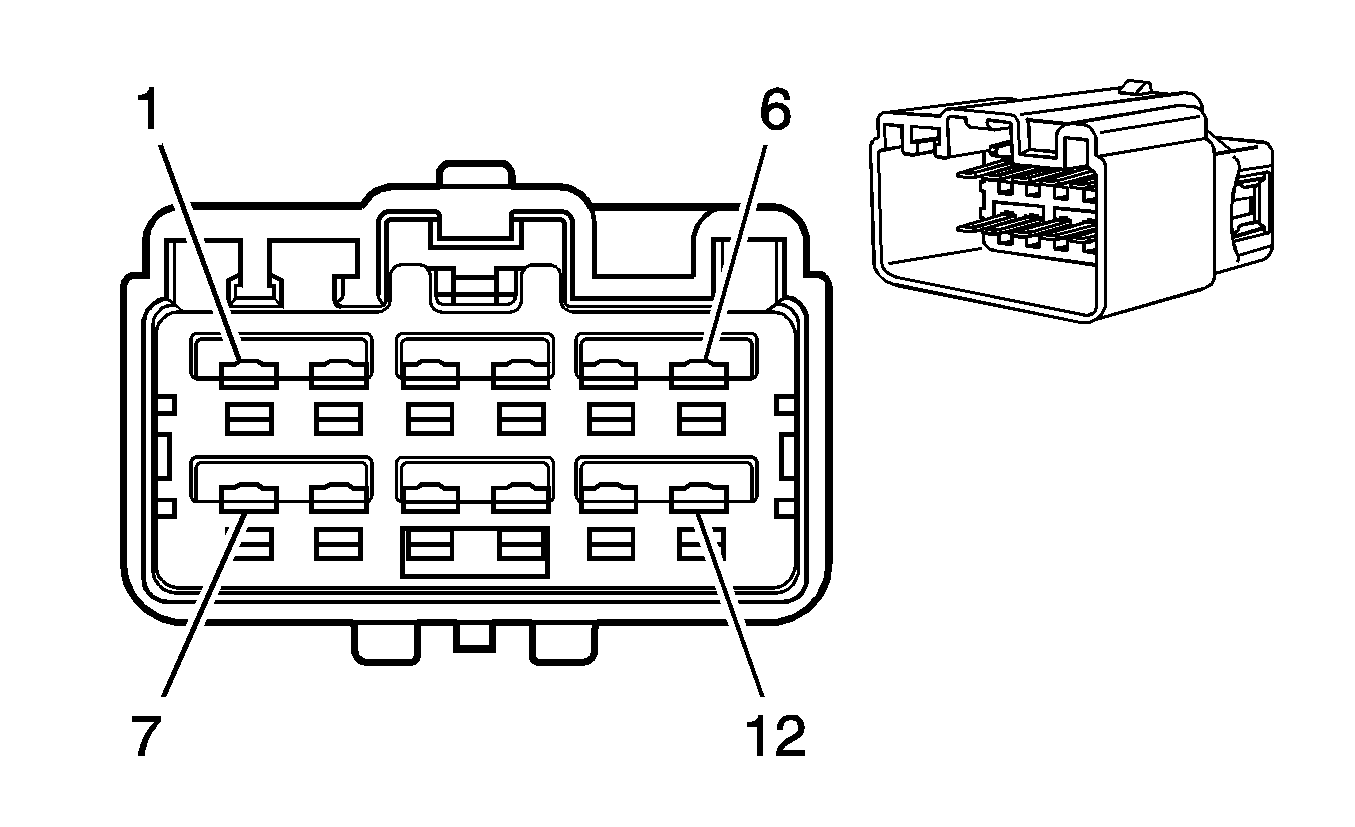 1
6
7
12