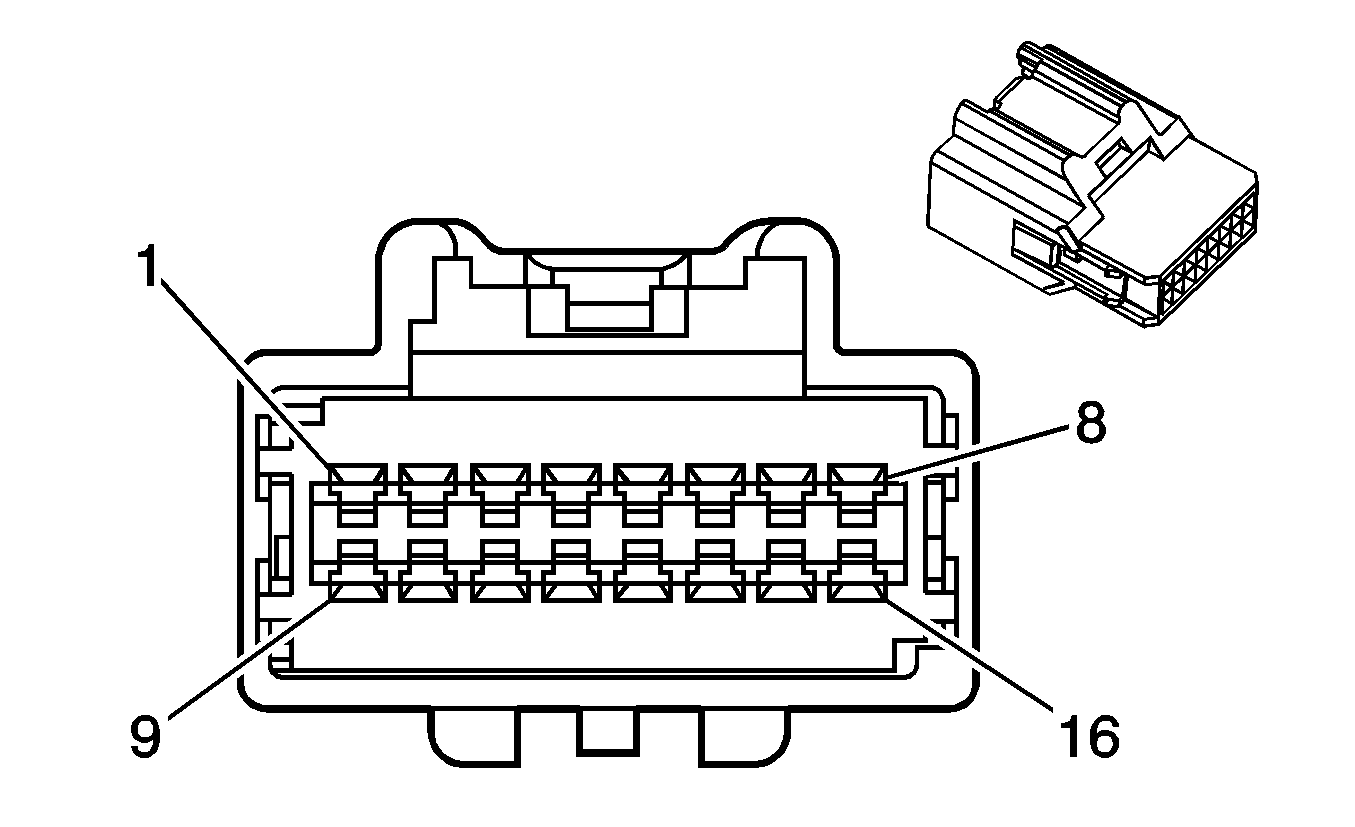 1
8
9
16