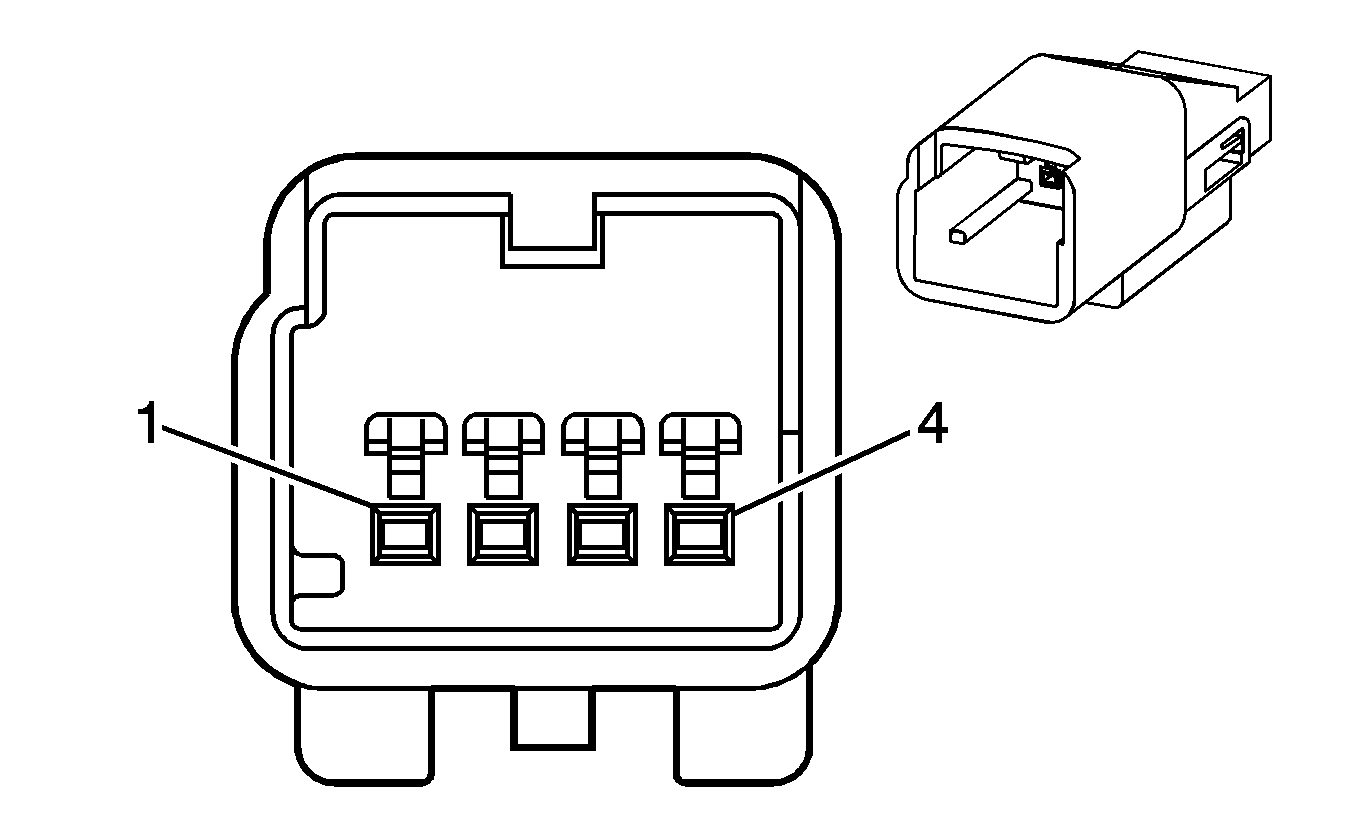 1
4