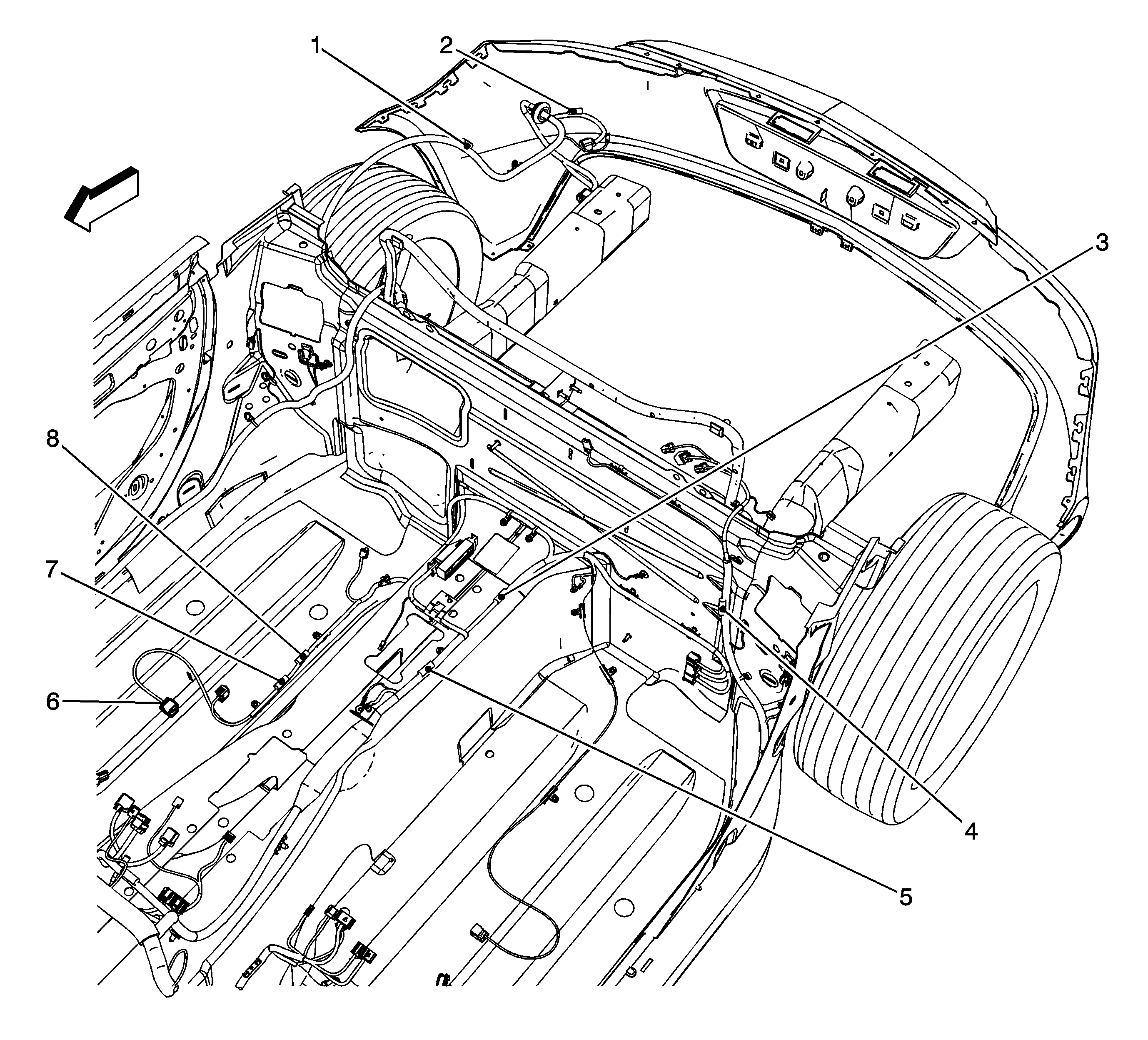 1
2
3
8
7
6
4
5