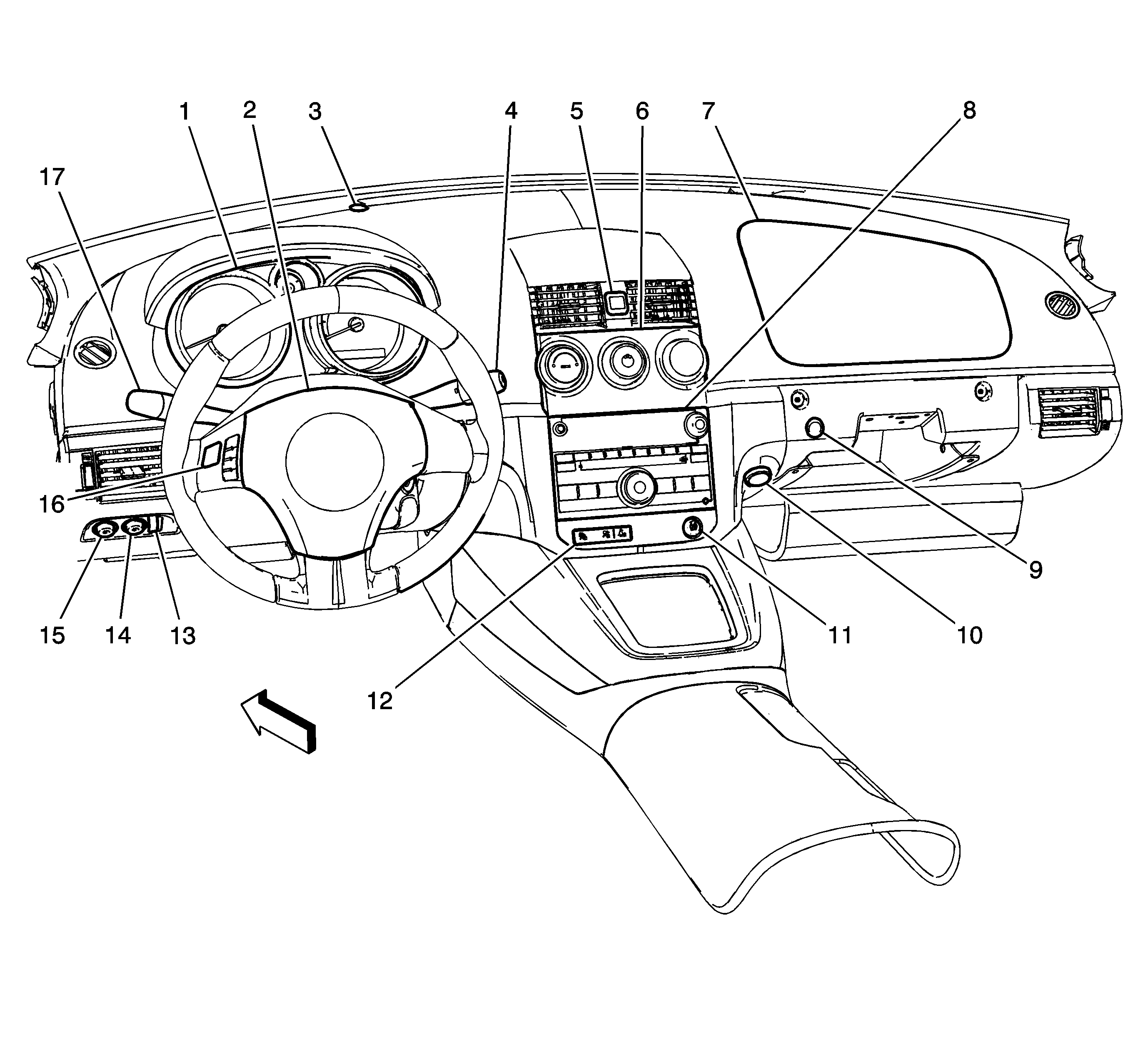 1 2 3 4 5 6 7 8

17

16

15 14 13

12

11 10 9