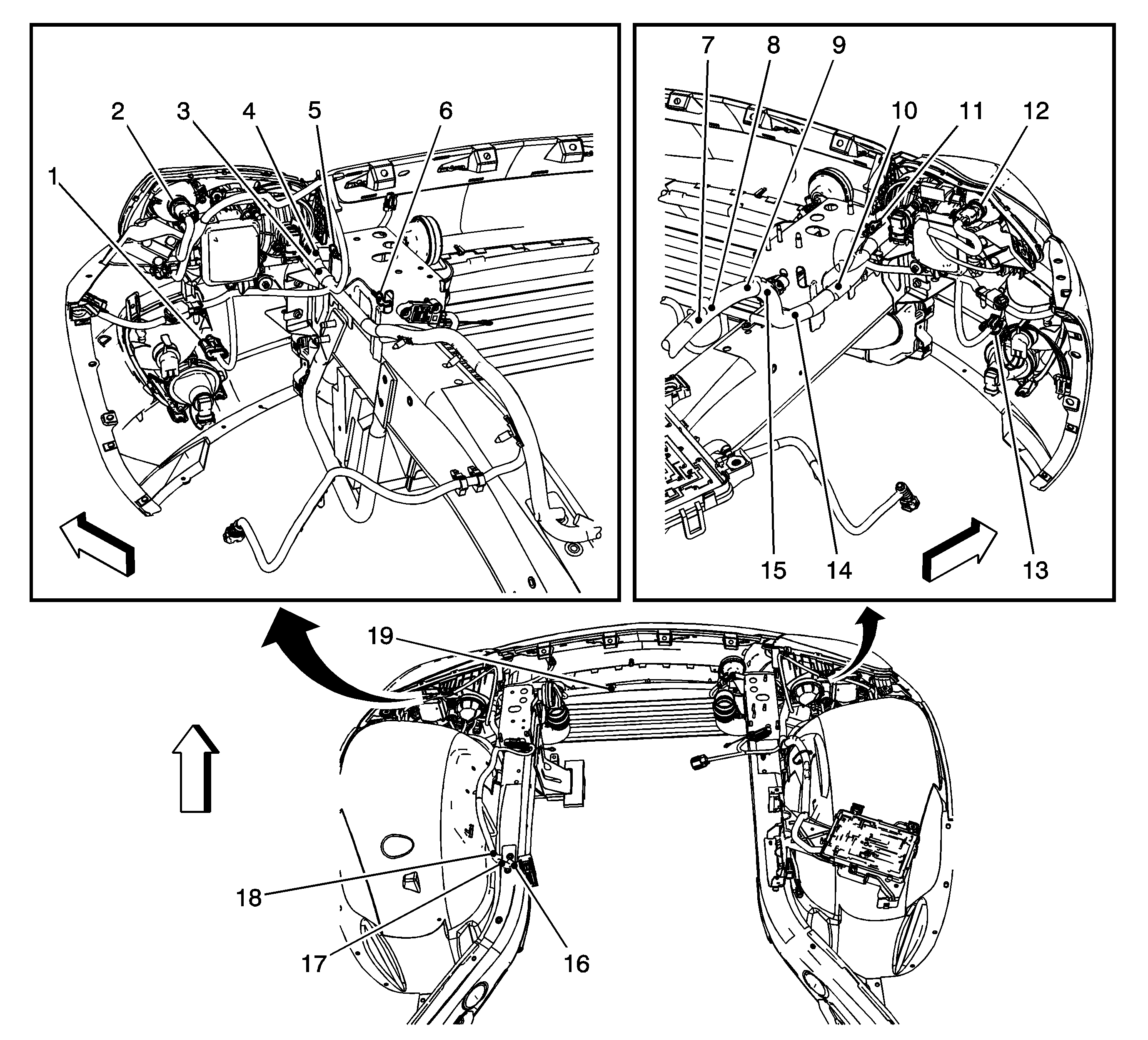 2
3
4
5
6
1
7
8
9
10
11
12
15
14
13
19
18
17
16