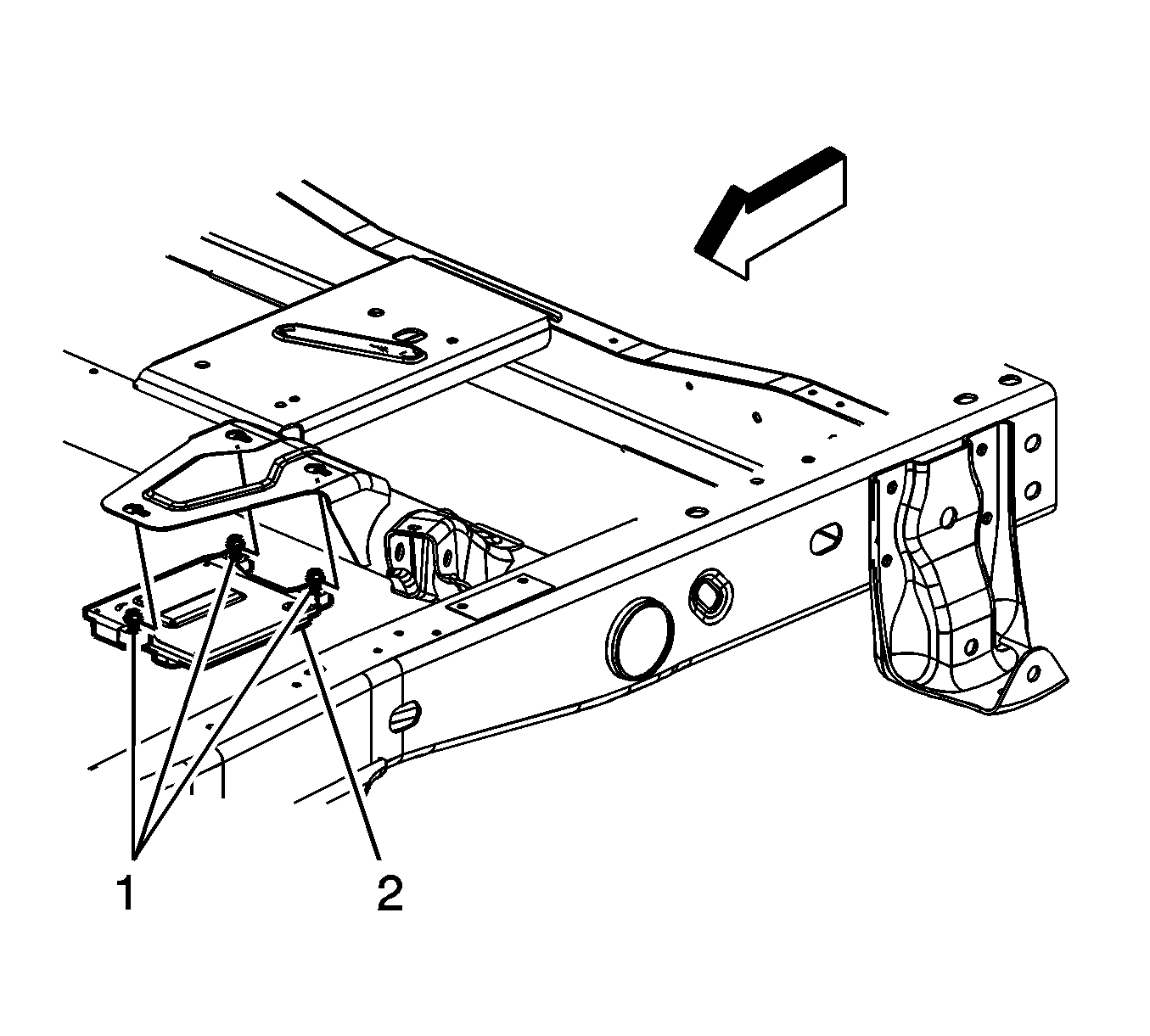 1
2