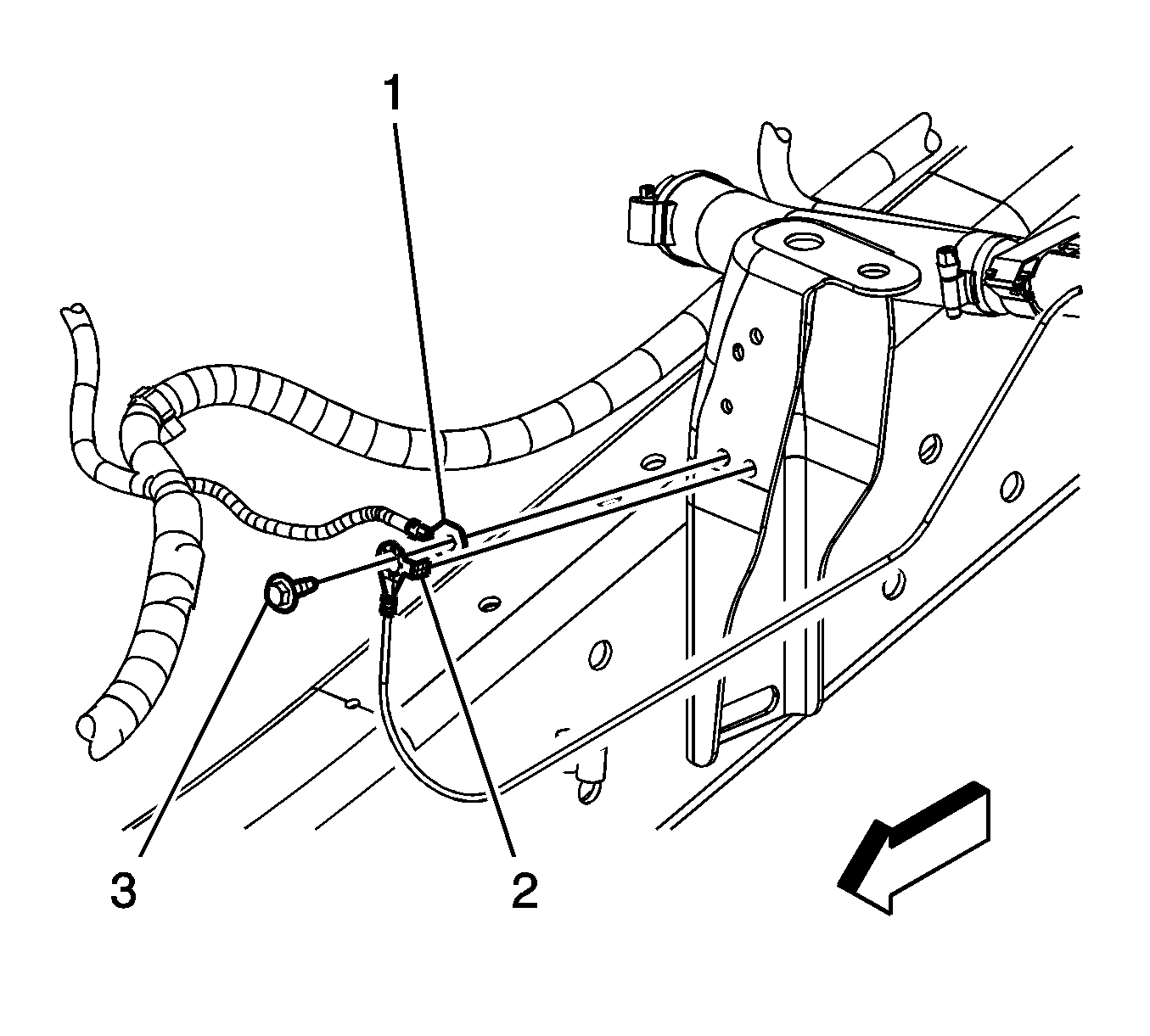 1
3
2