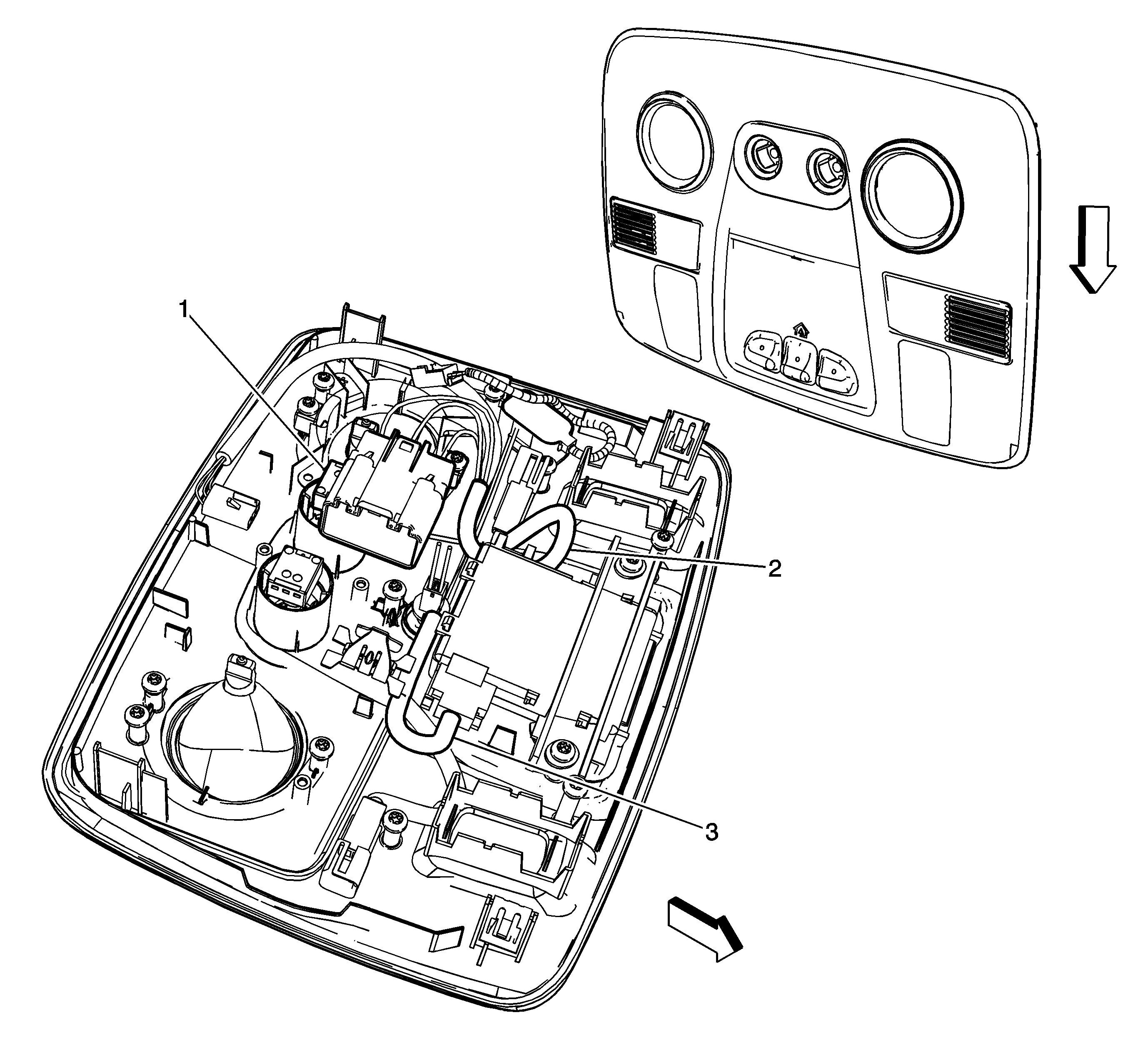 1

2

3