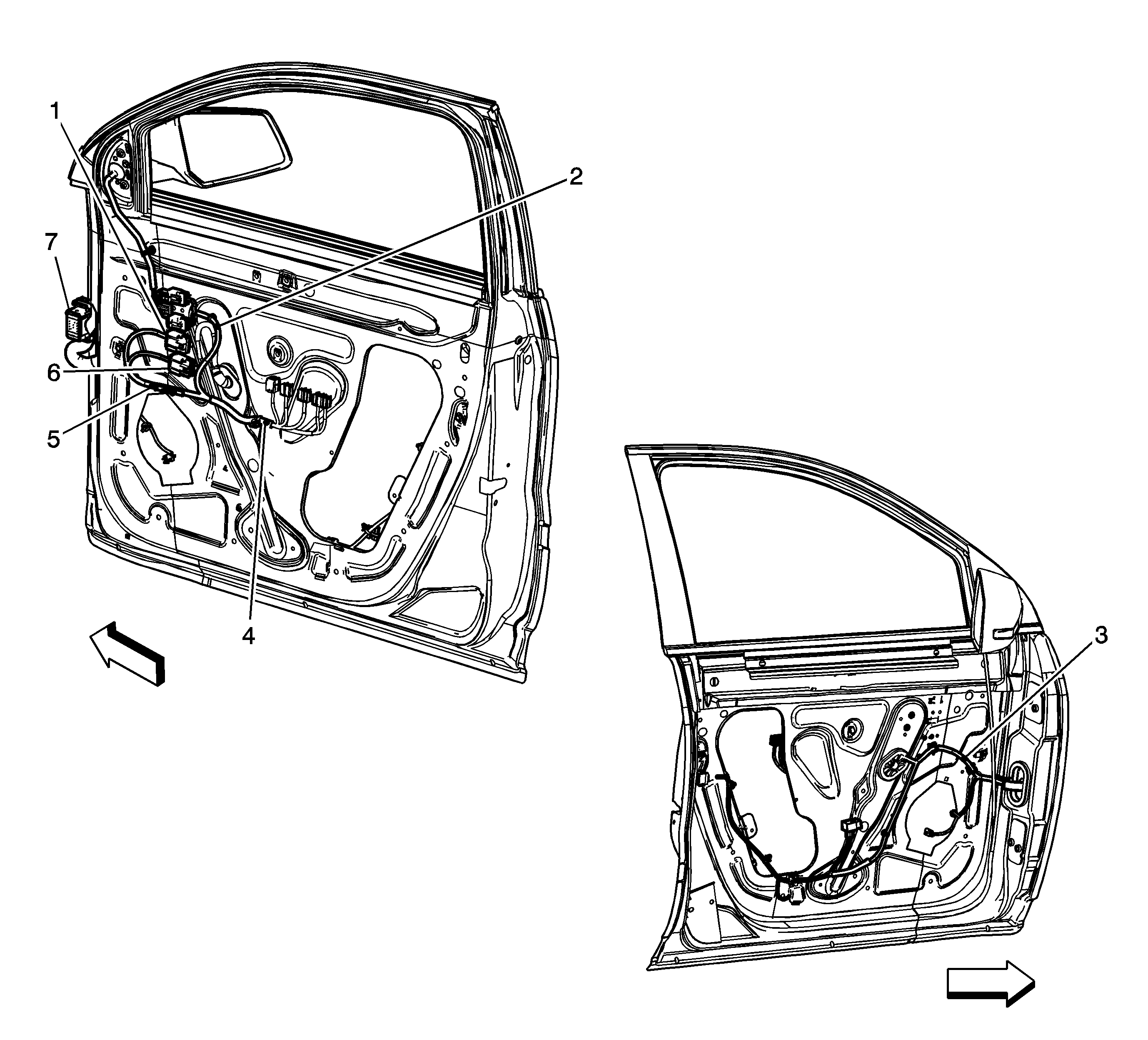 1
2
7
6
5
4
3