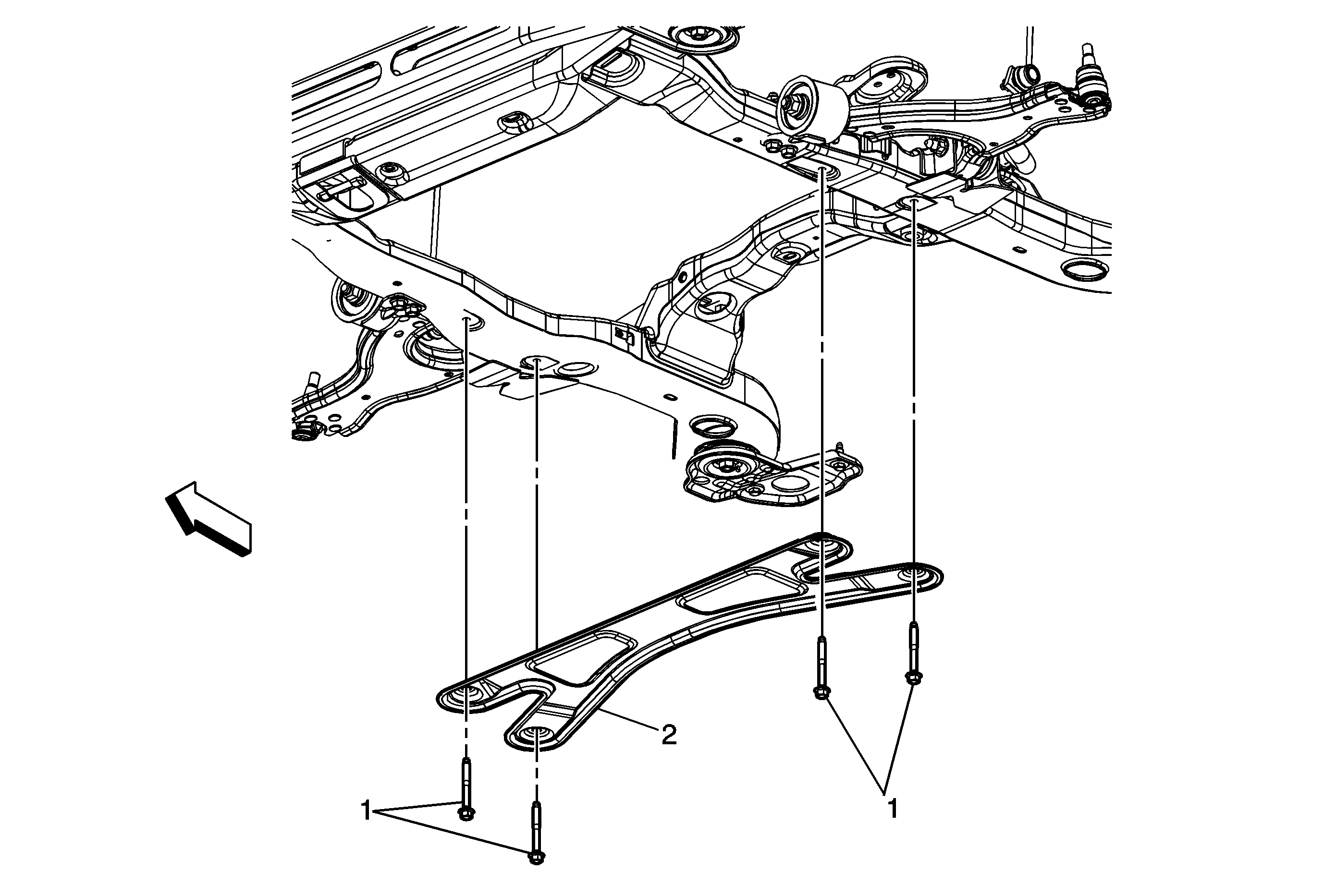 2

1

1