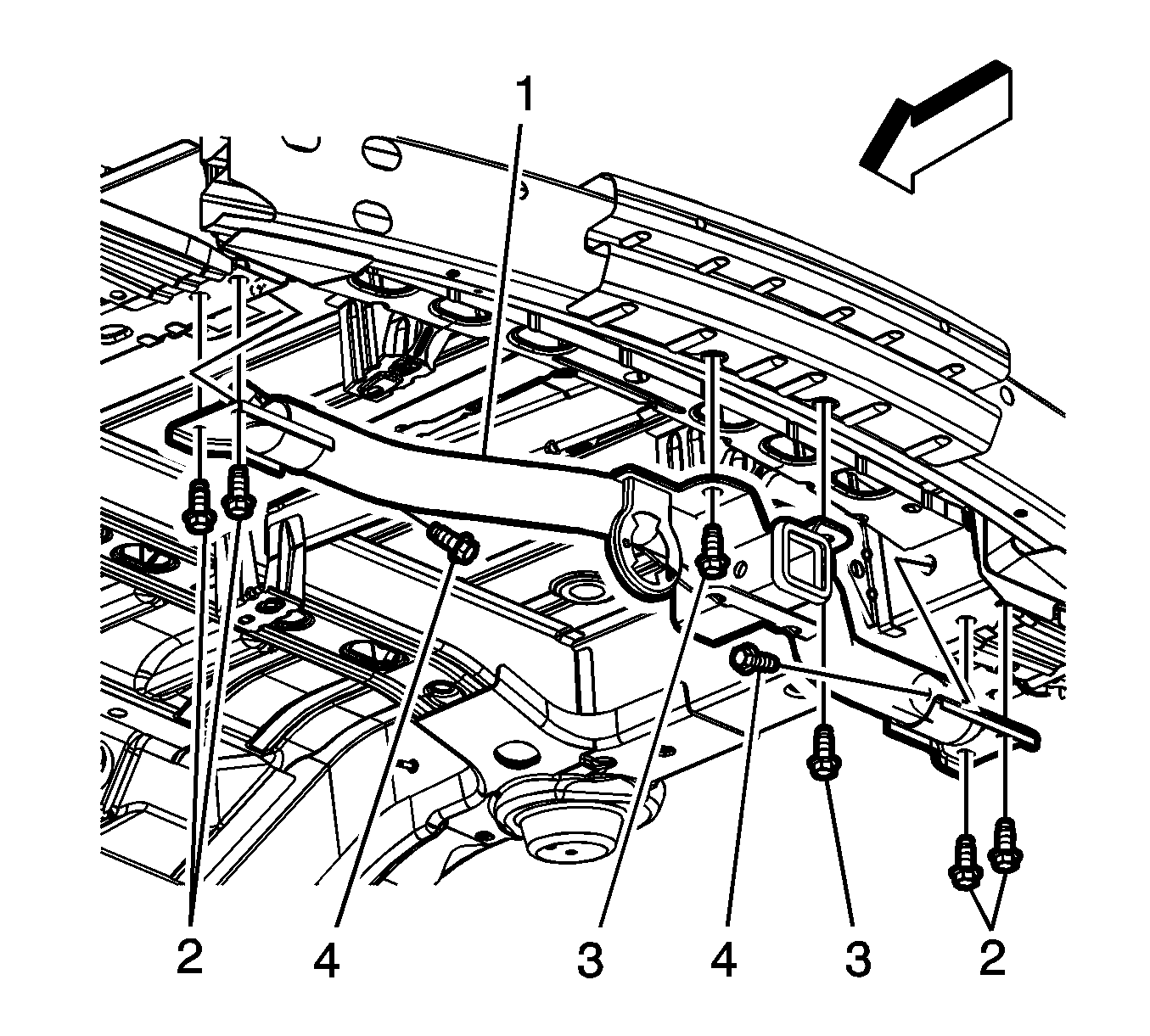 1

2 4 3 4 3 2