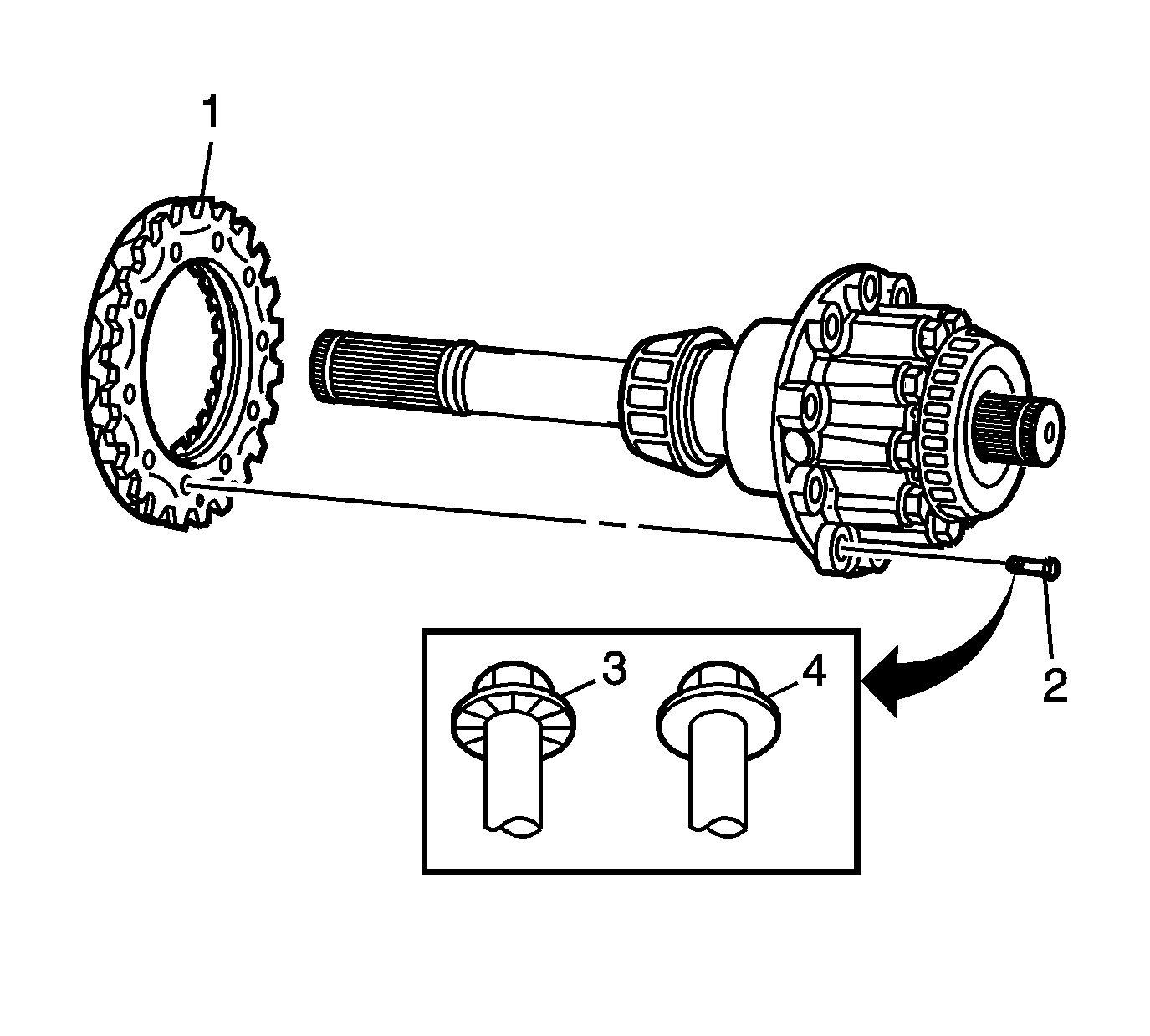 1
2
3
4