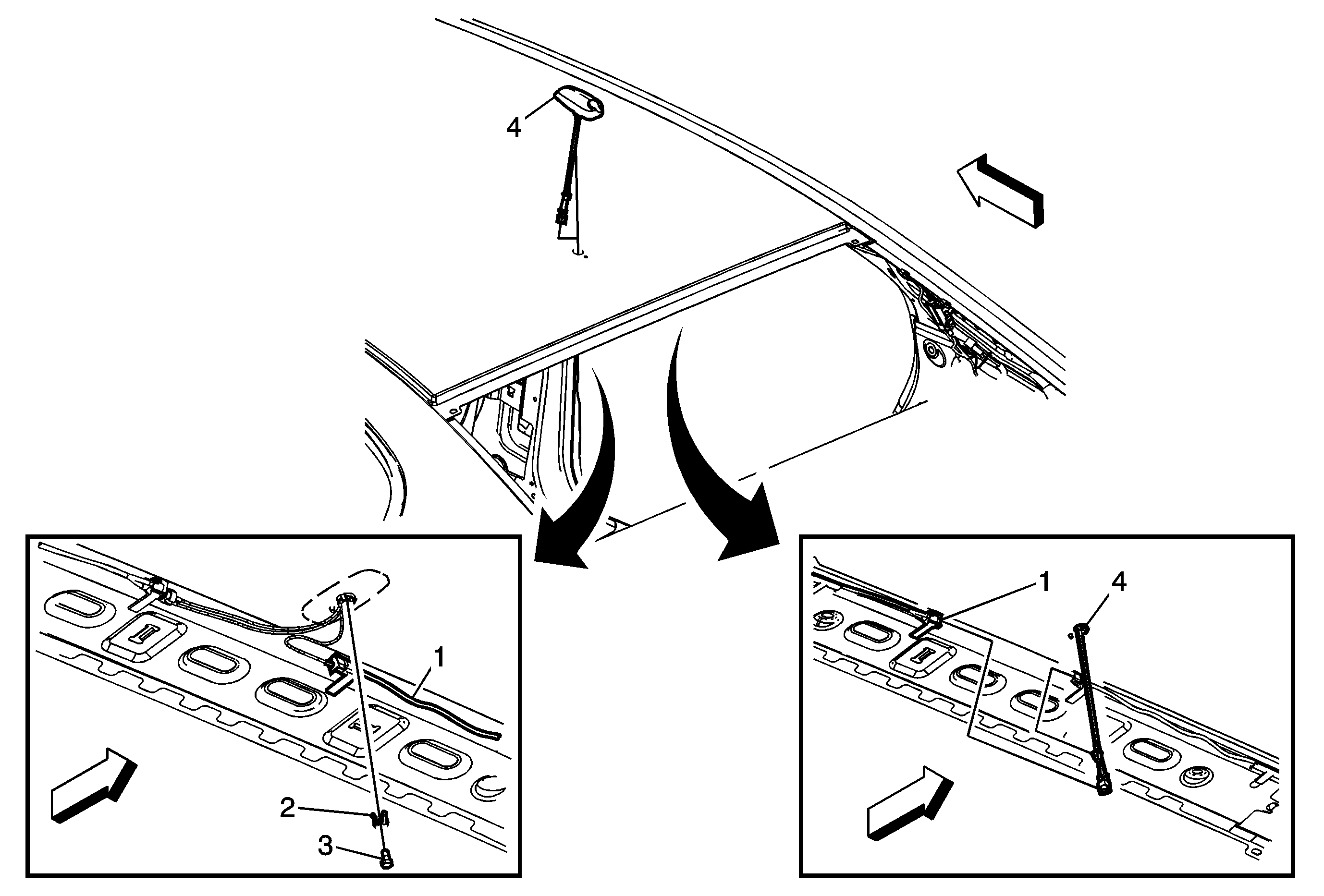 4

1

2

3

1

4