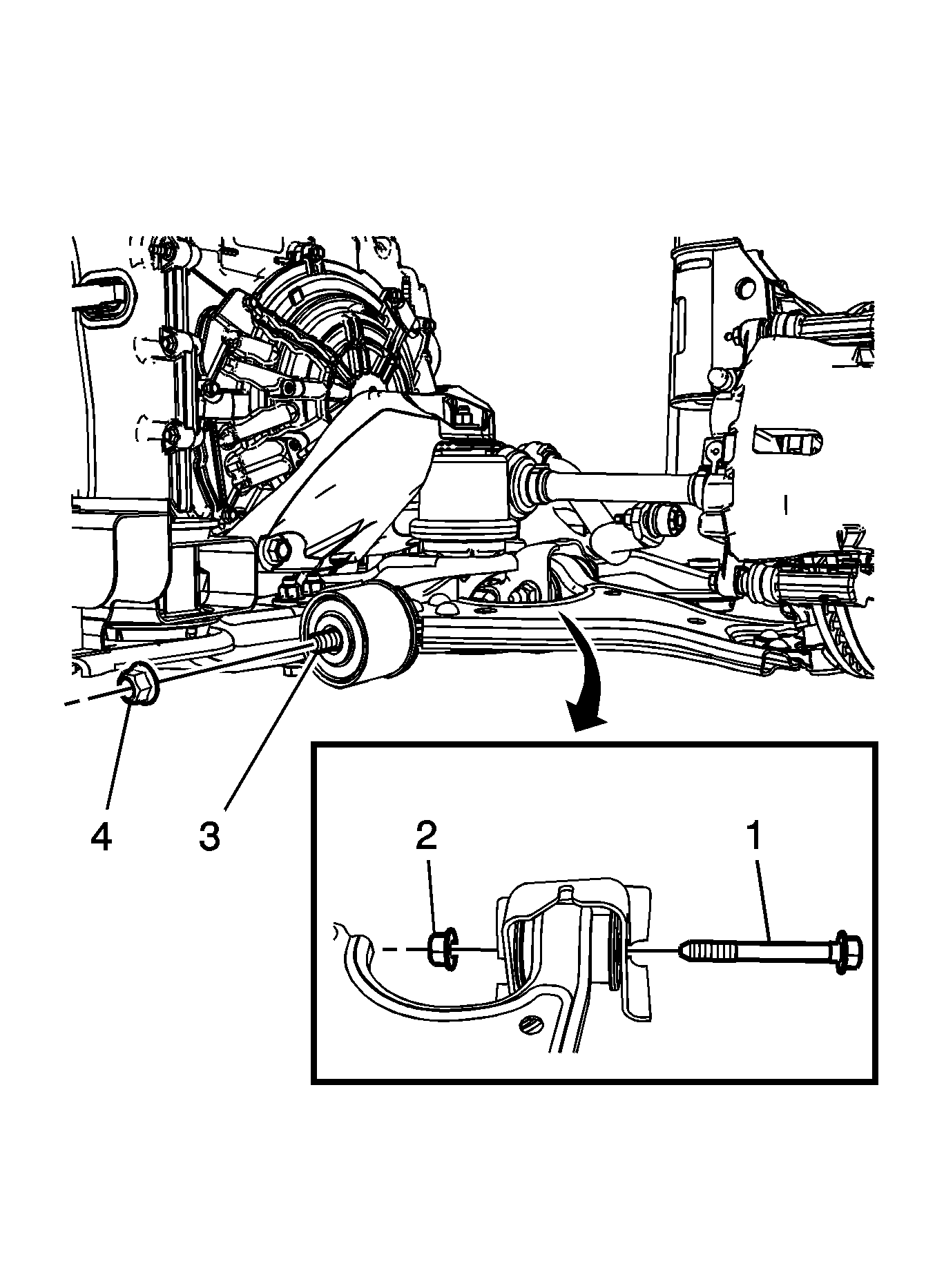 4
3
2
1