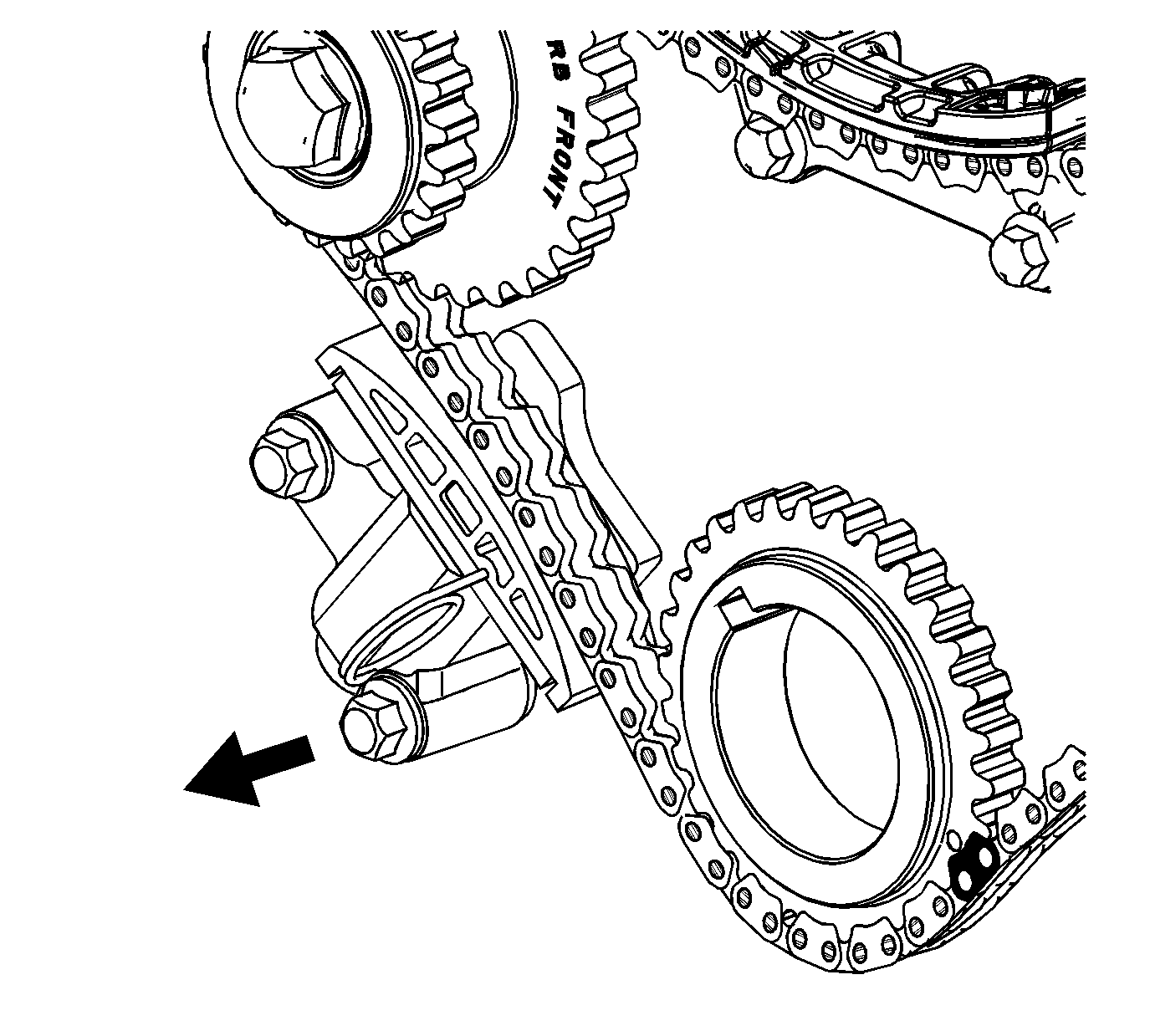 RB FRONT