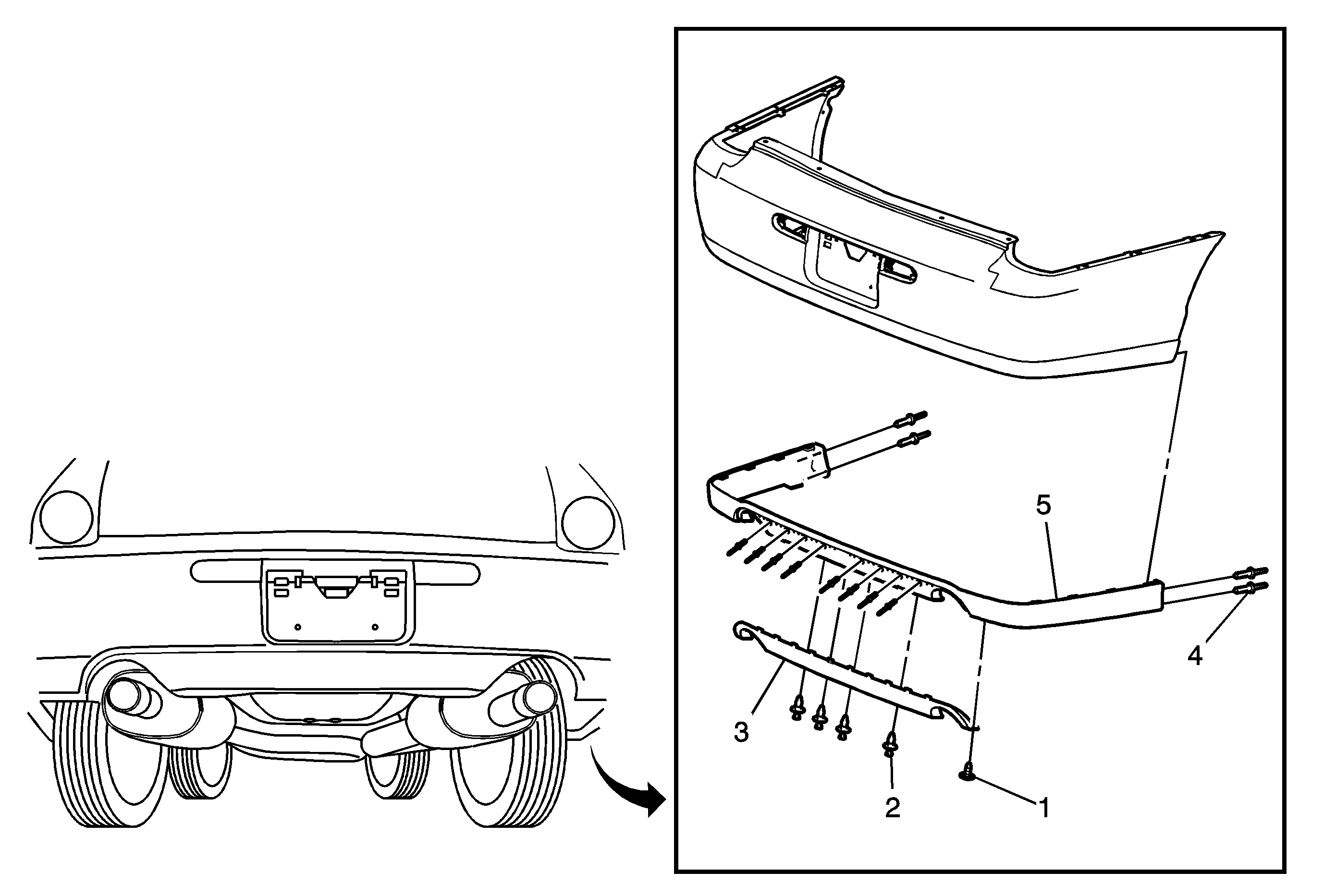 5
4
3
2
1