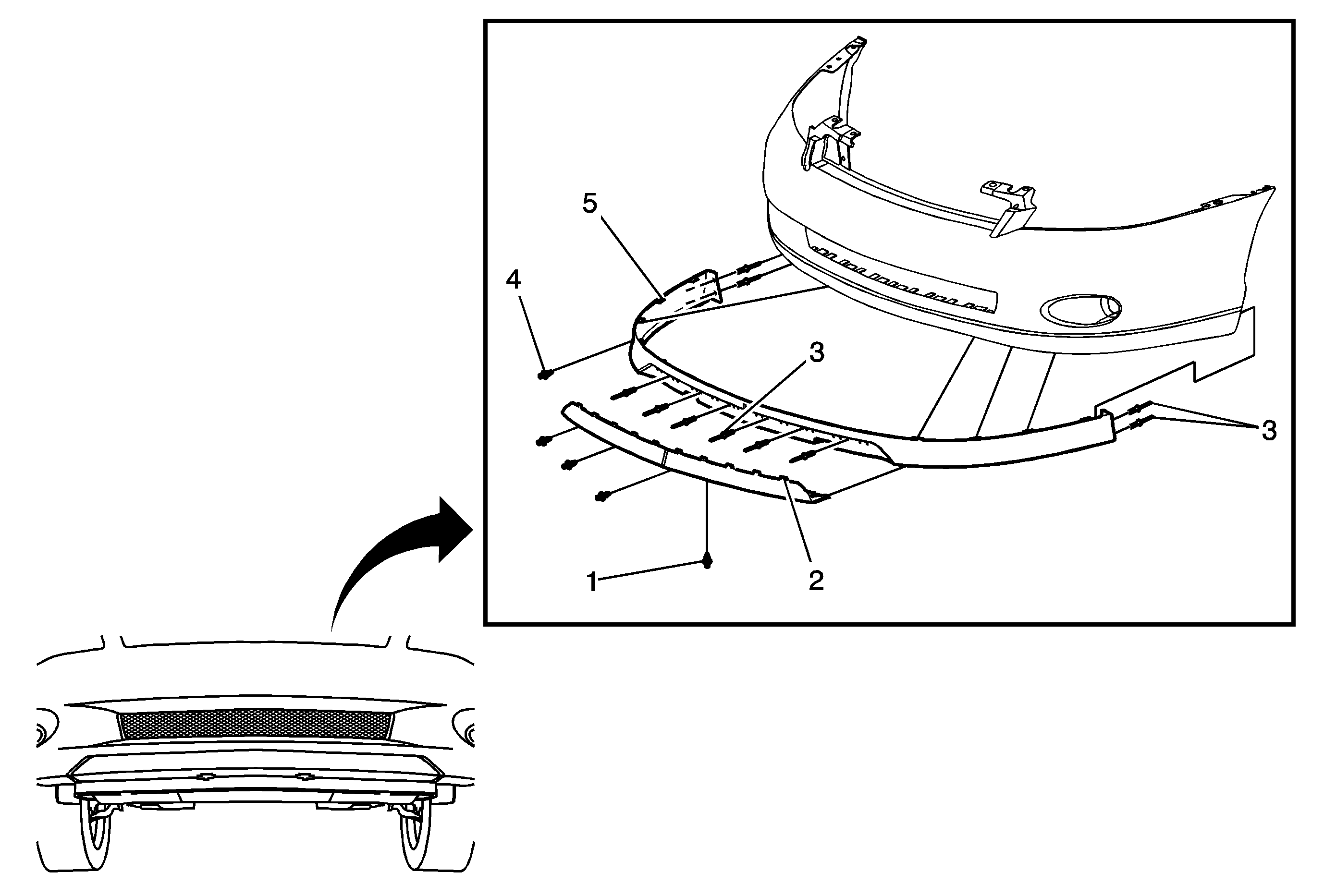 5
4
3
3
1
2