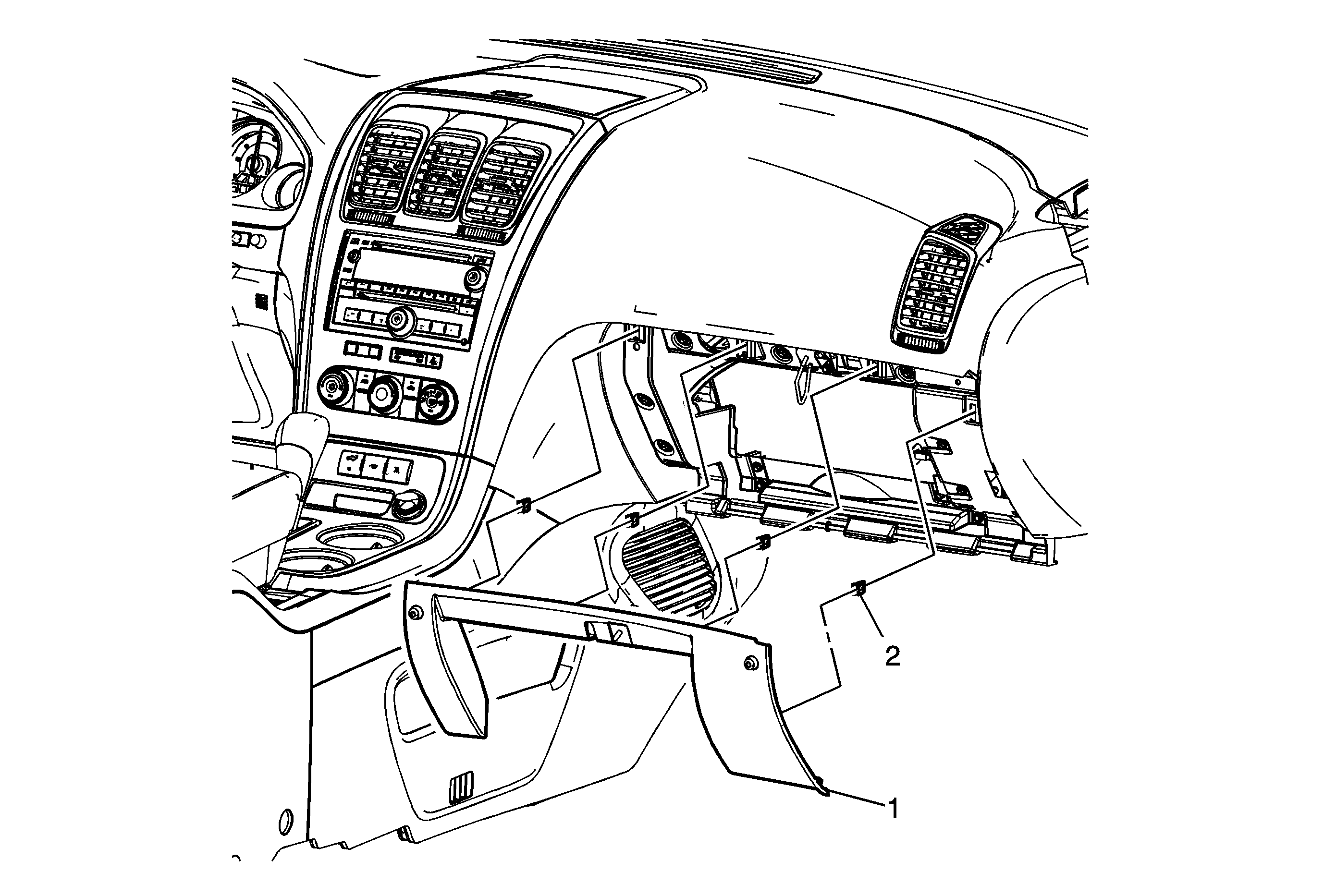 2

1