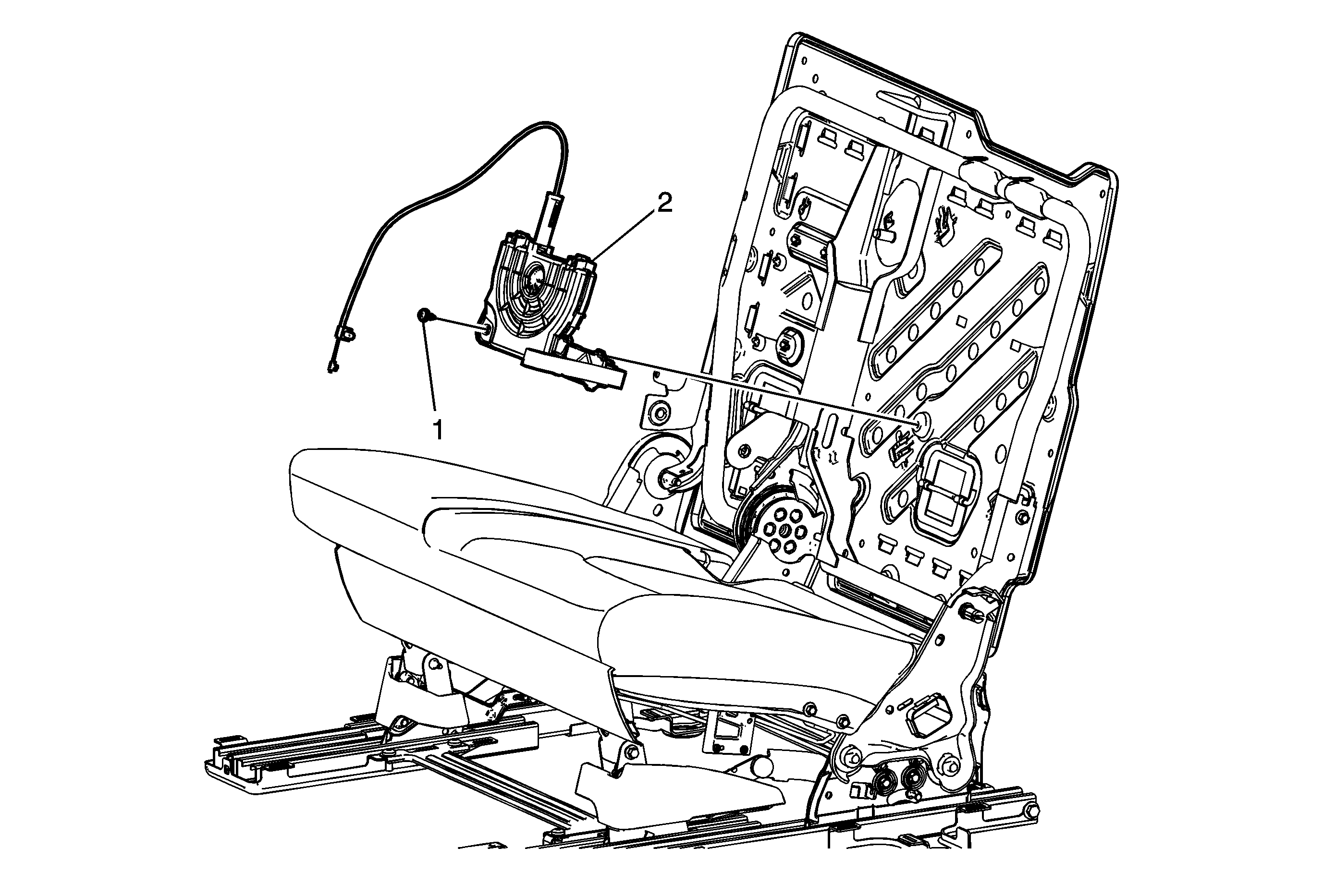 2

1