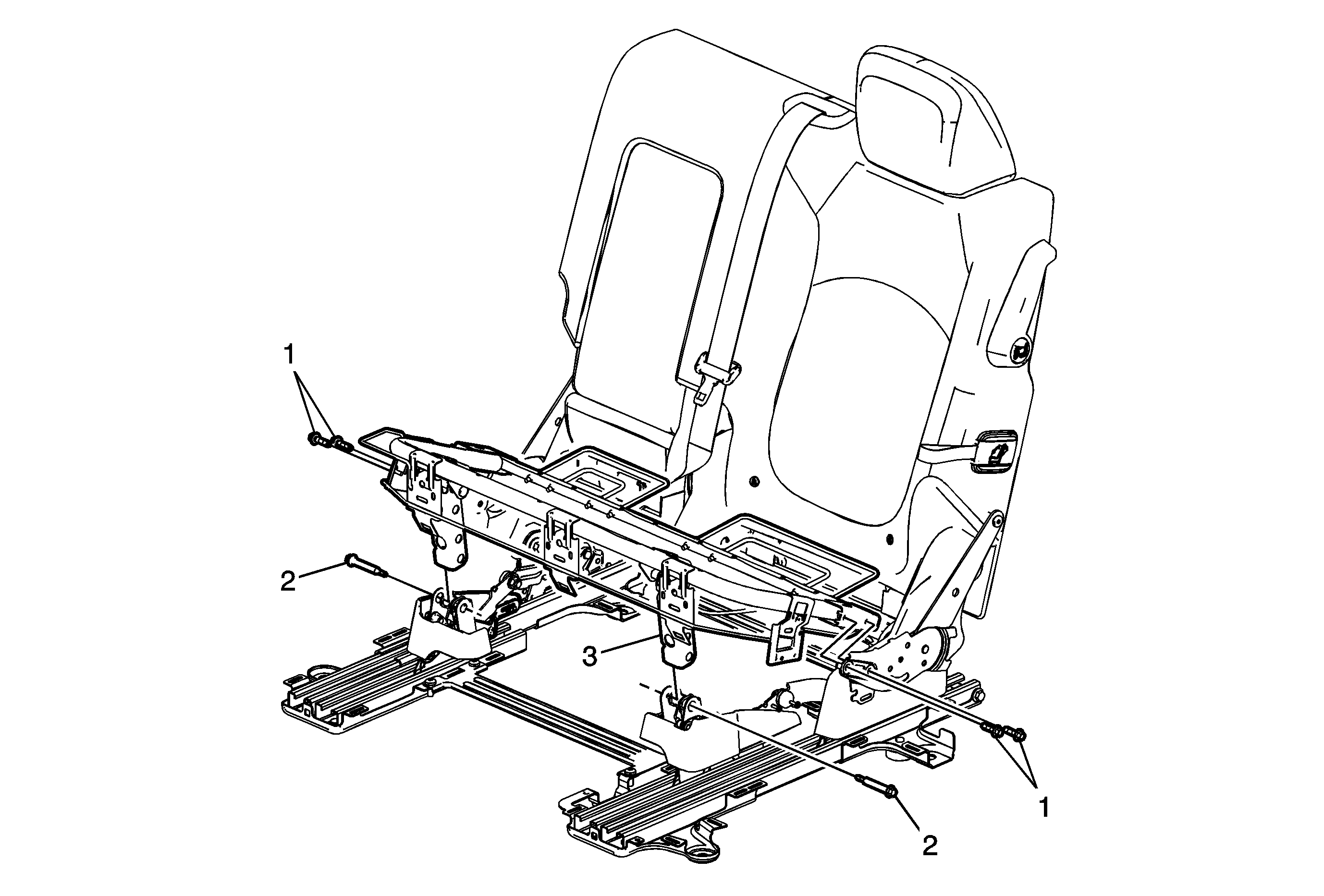 1
2
3
1
2