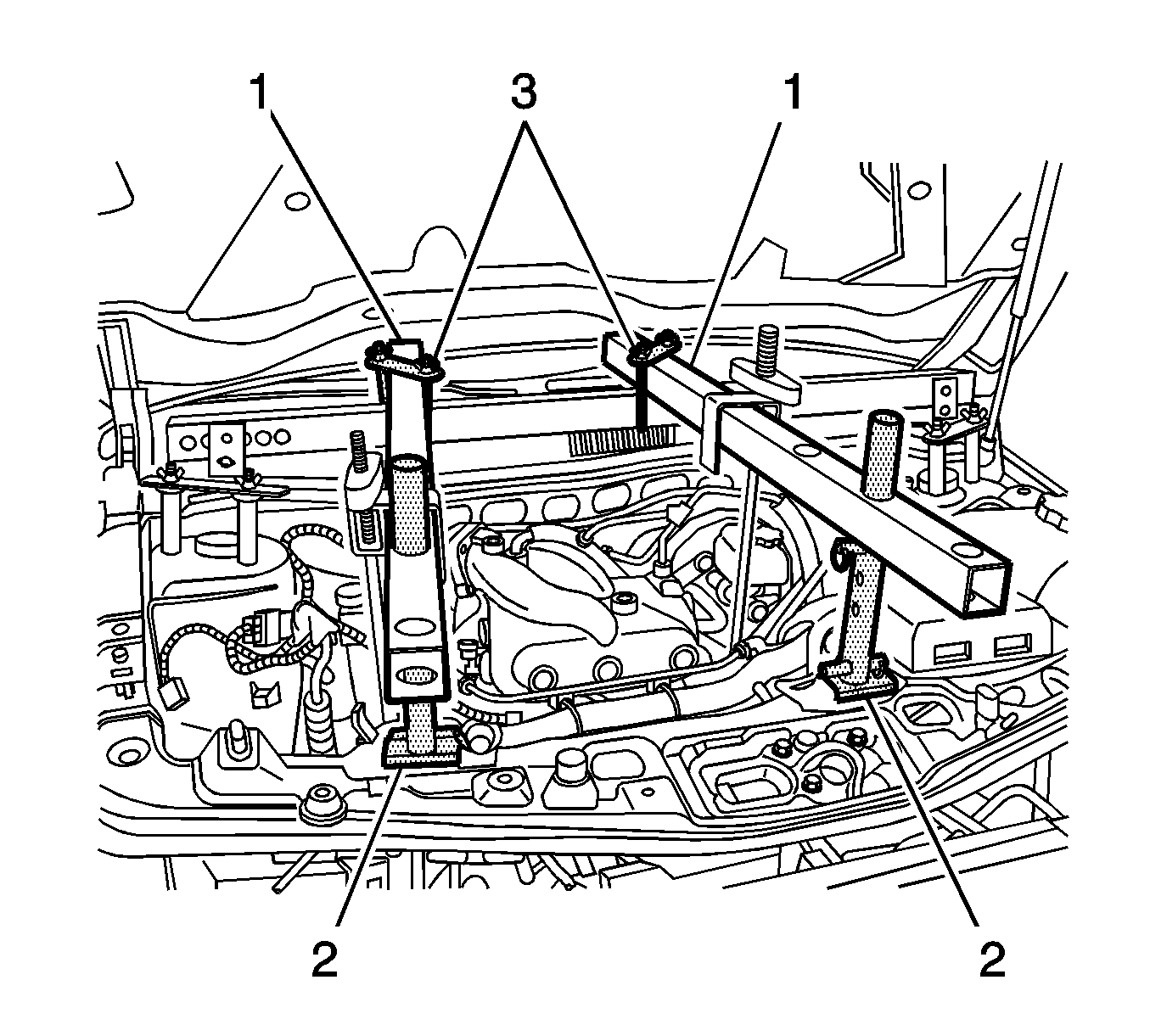 1
3
1
2
2