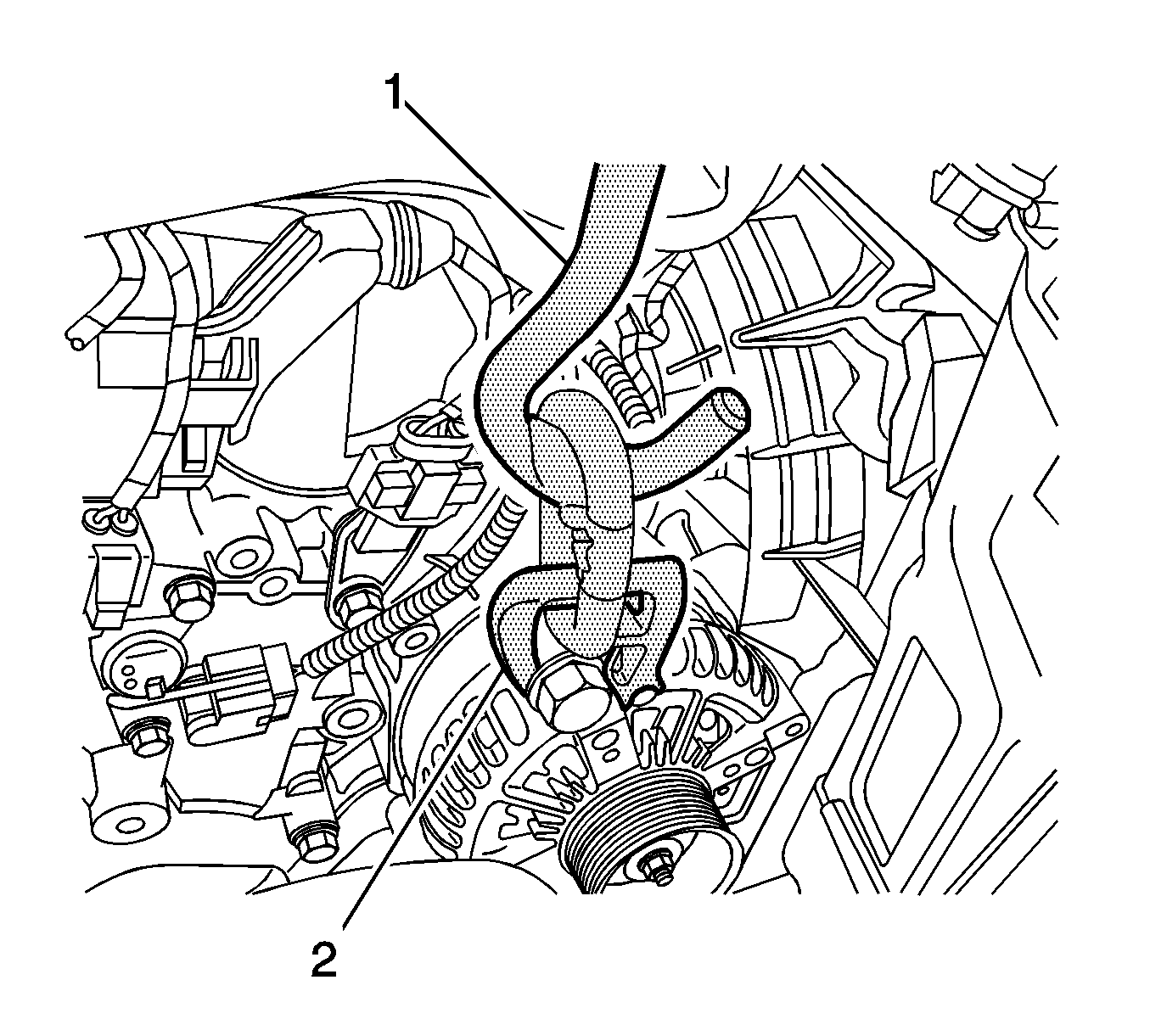 1

2