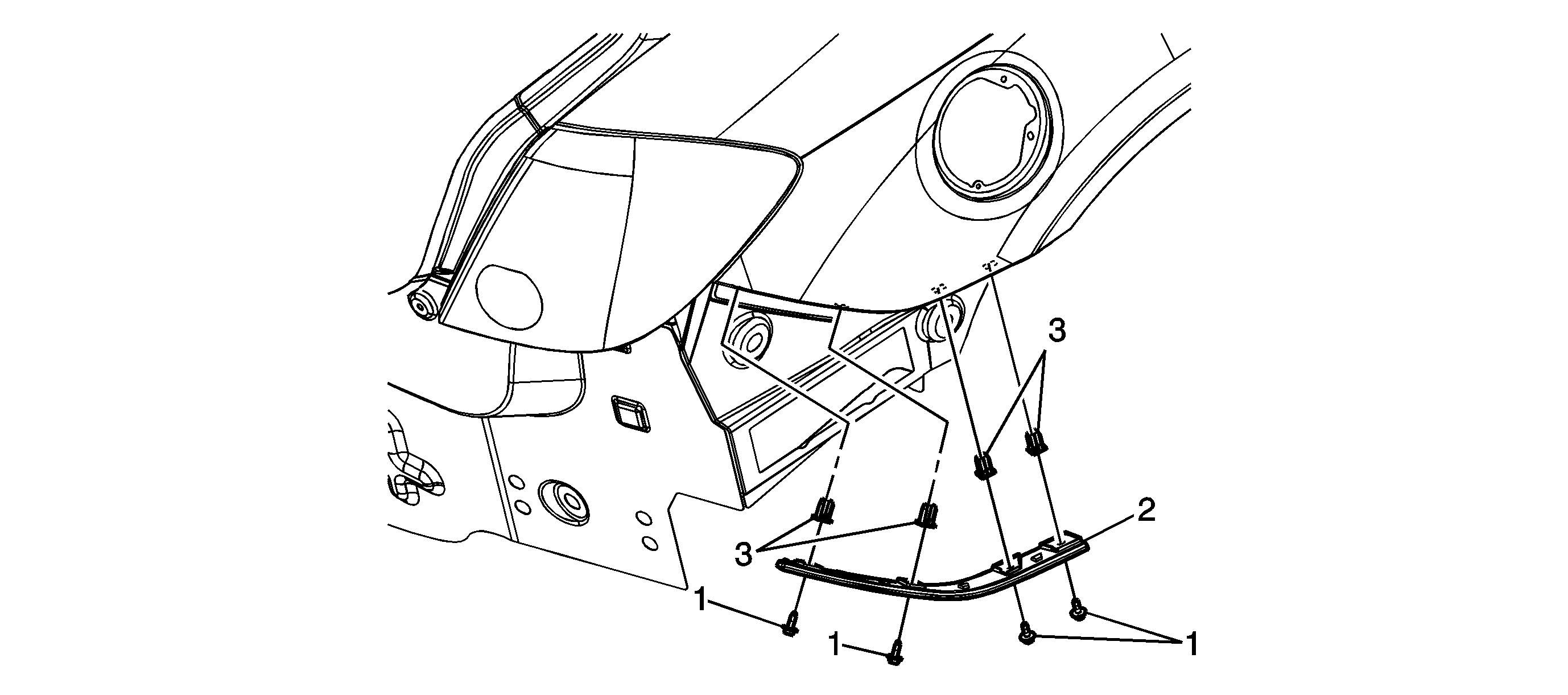 3
2
3
1
1
1