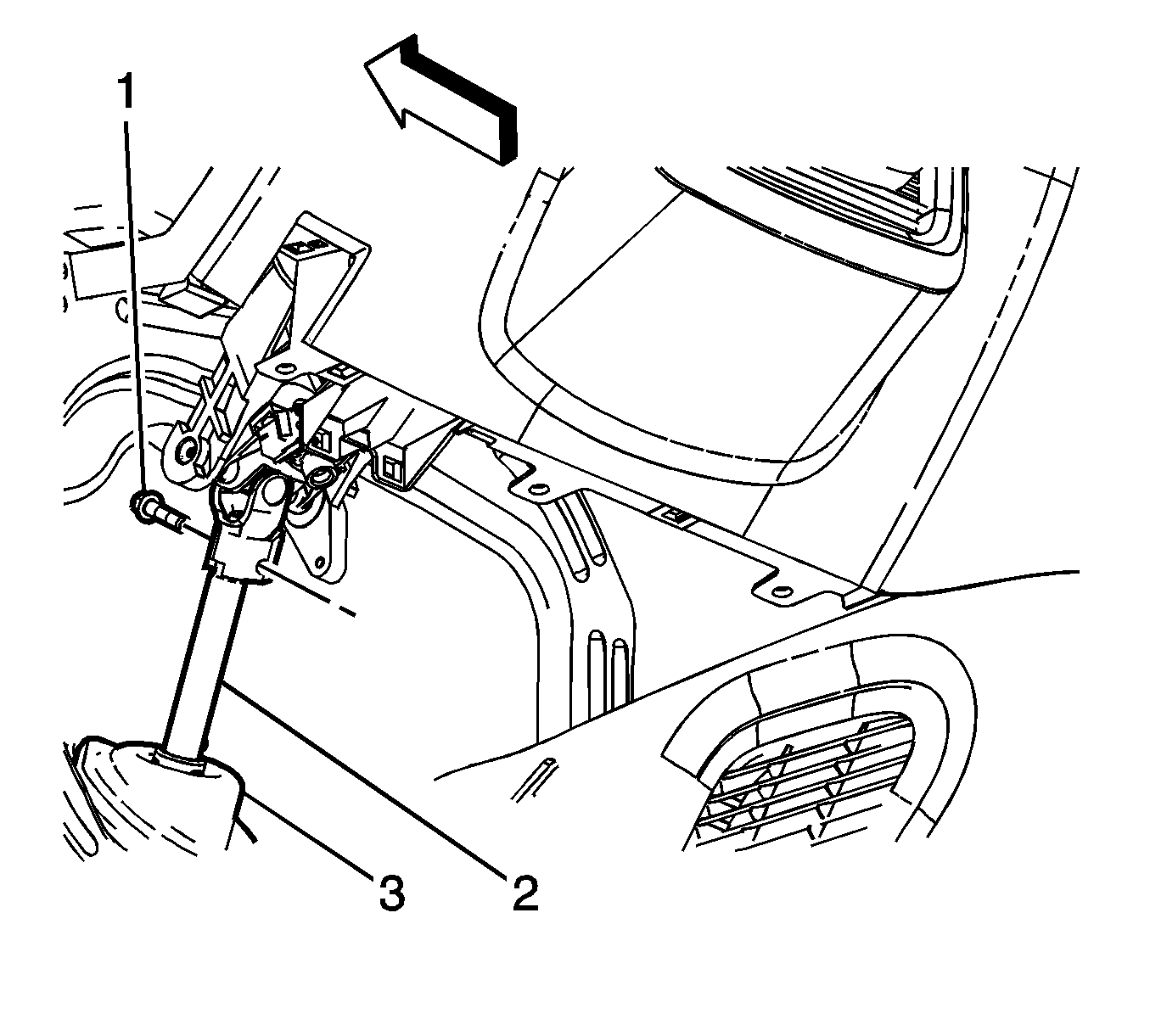 1
3
2