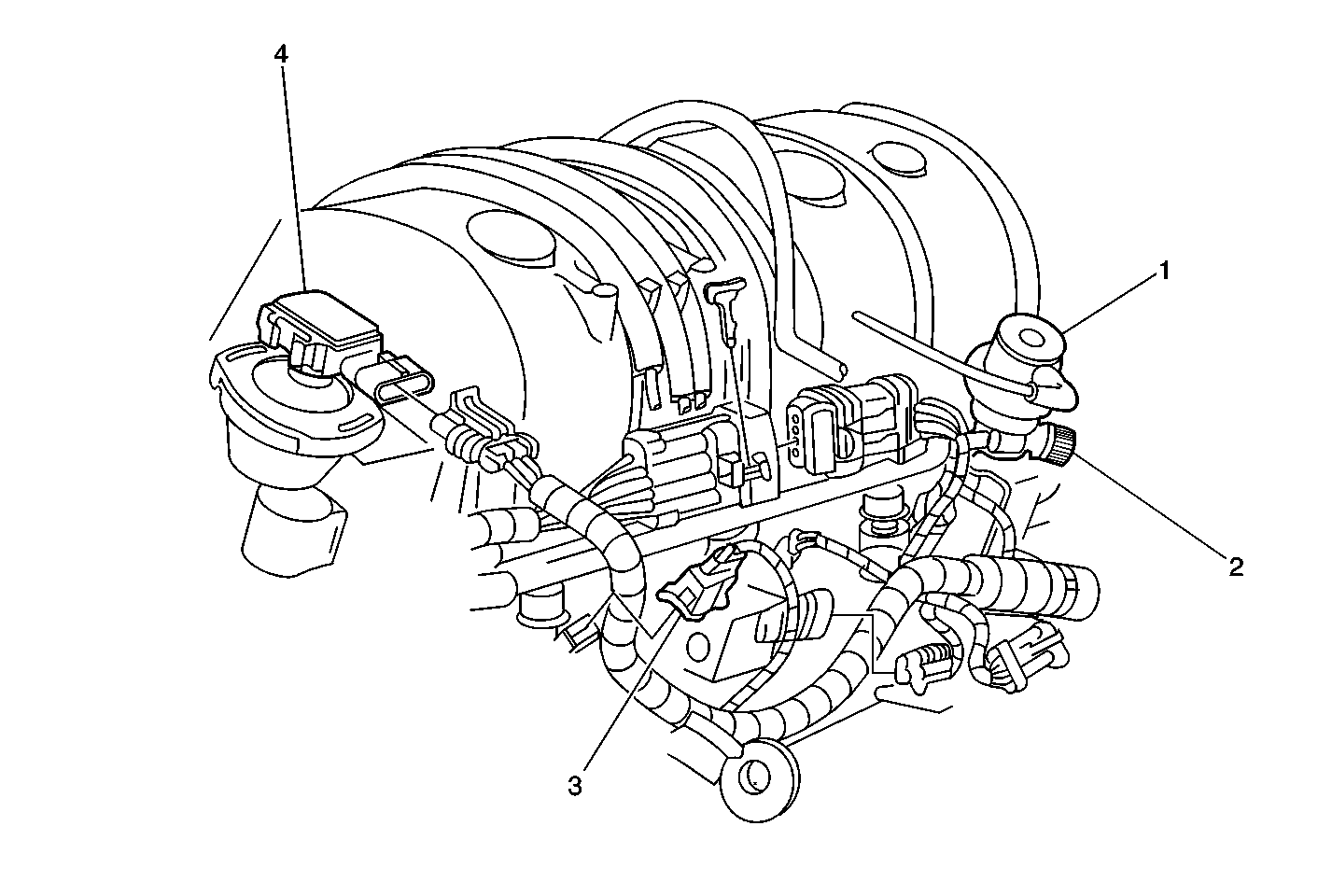 4
1
2
3