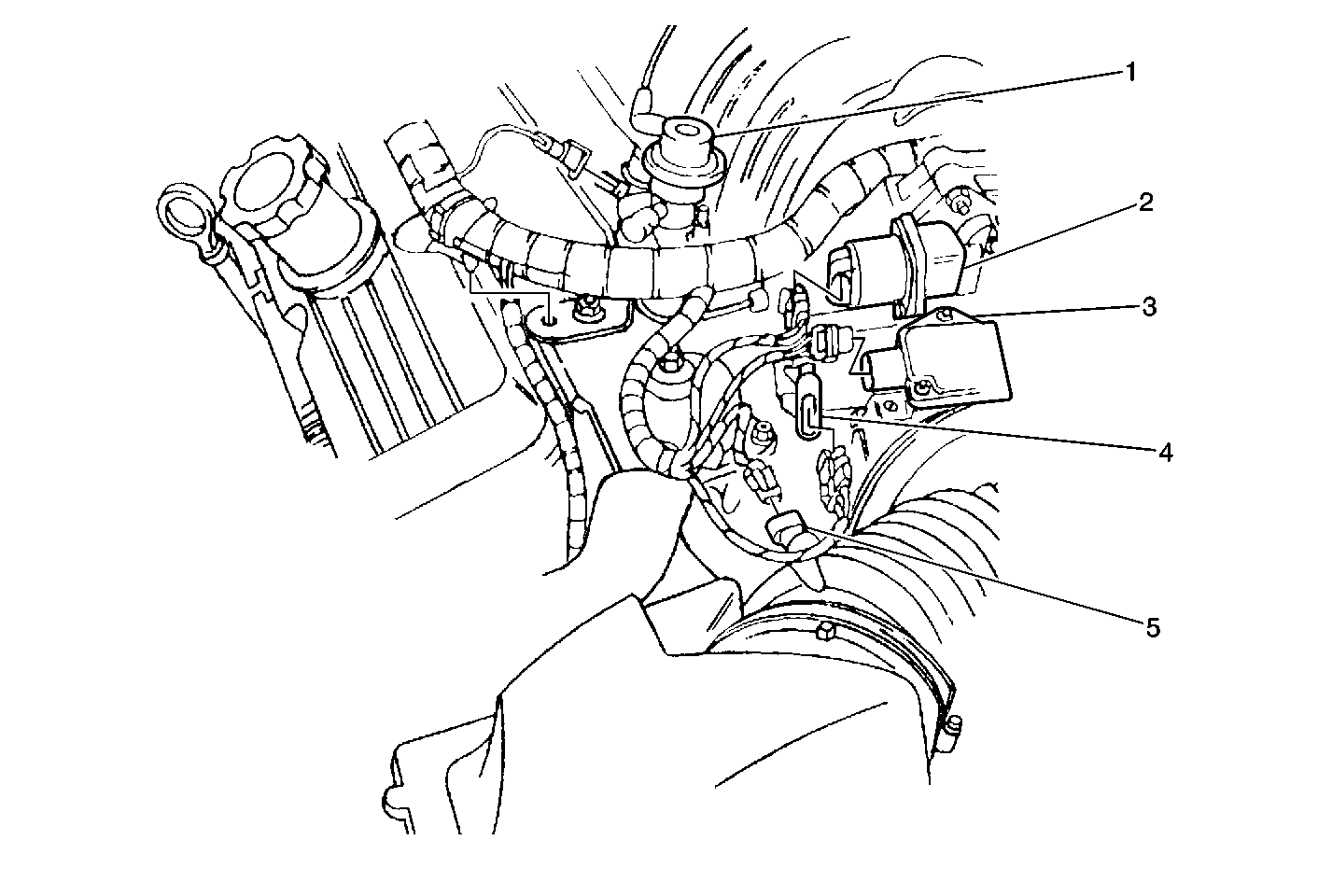 1
2
3
4
5