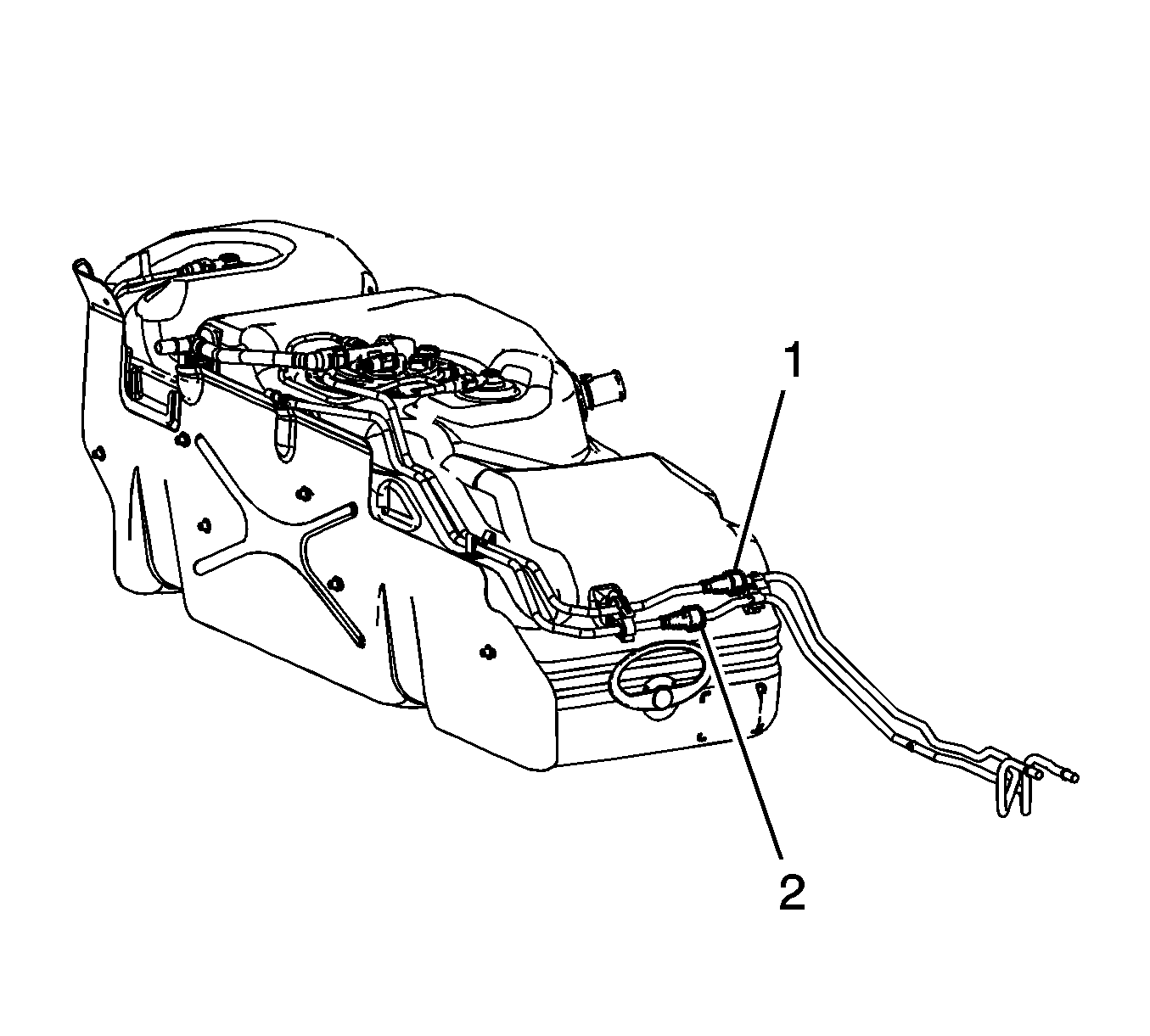 1
2