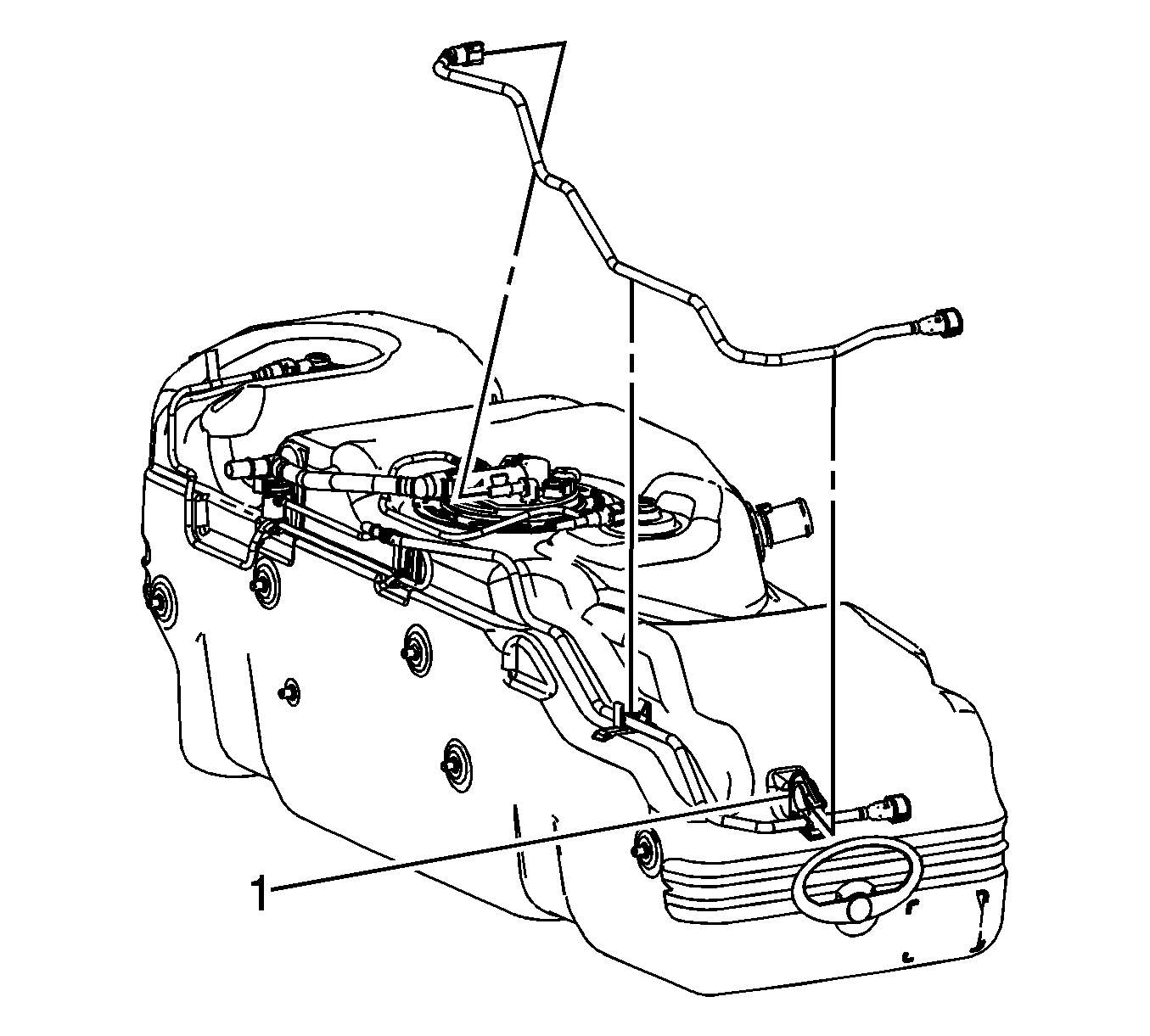 1