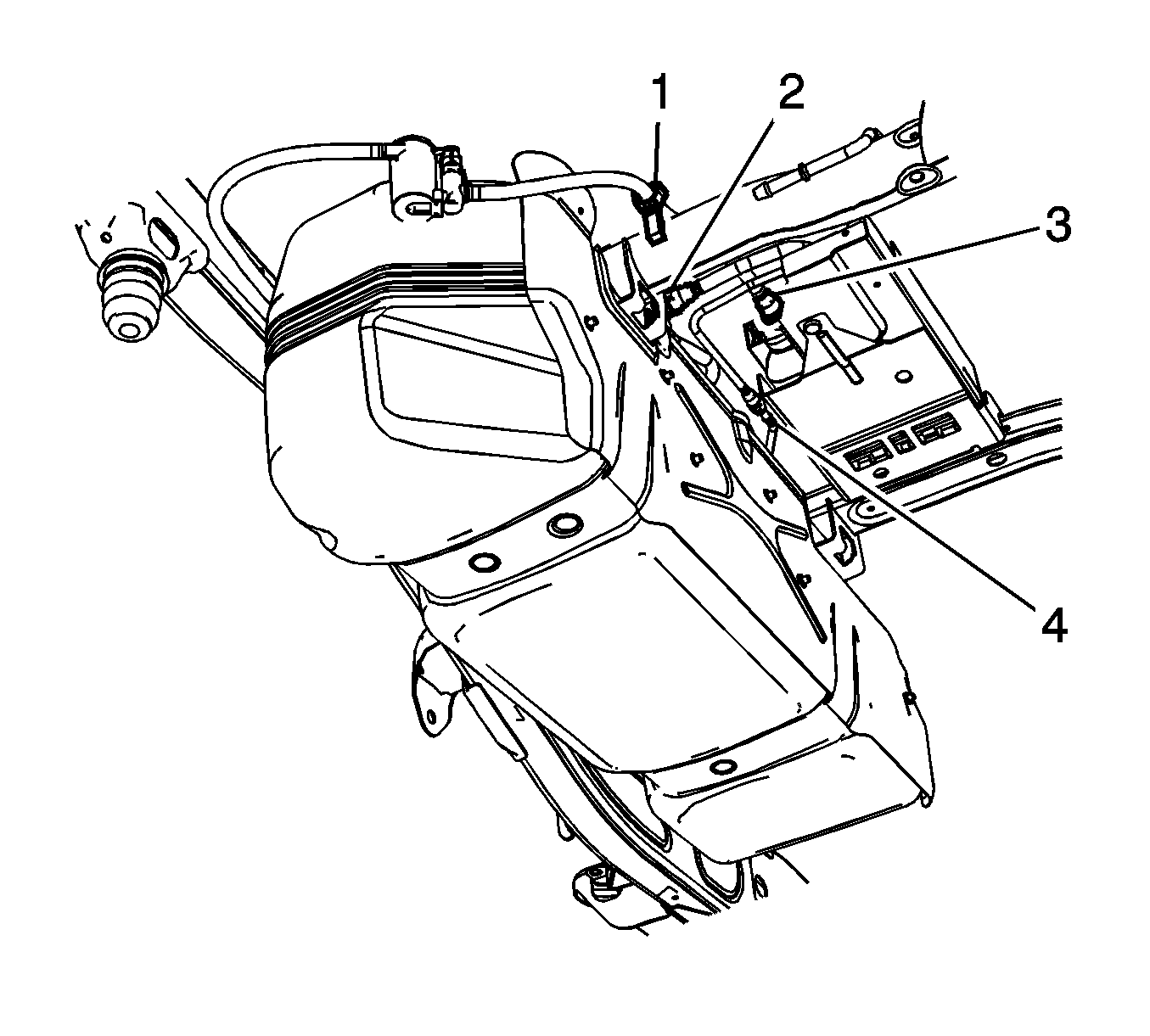 1
2
3
4