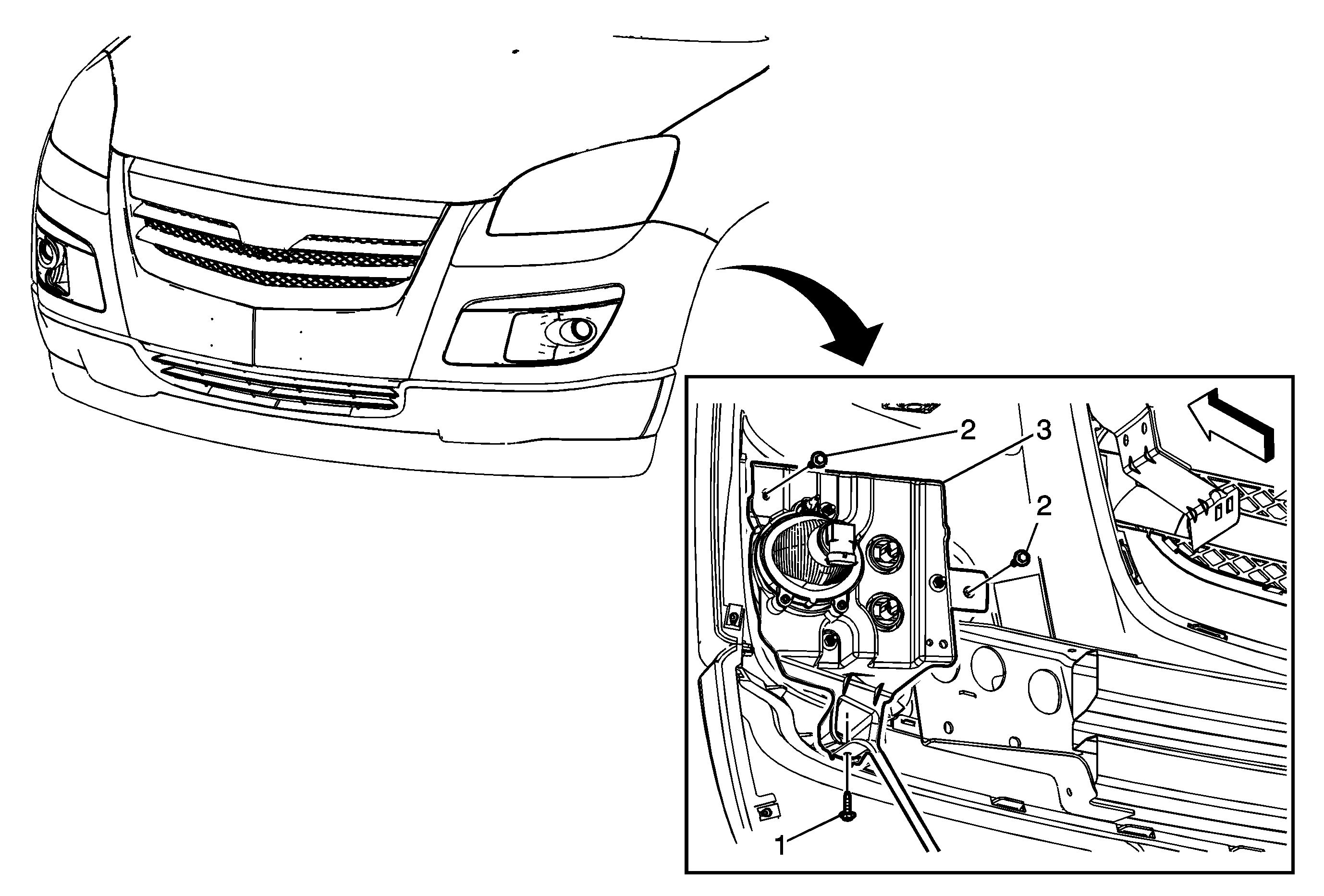 2
3
2
1