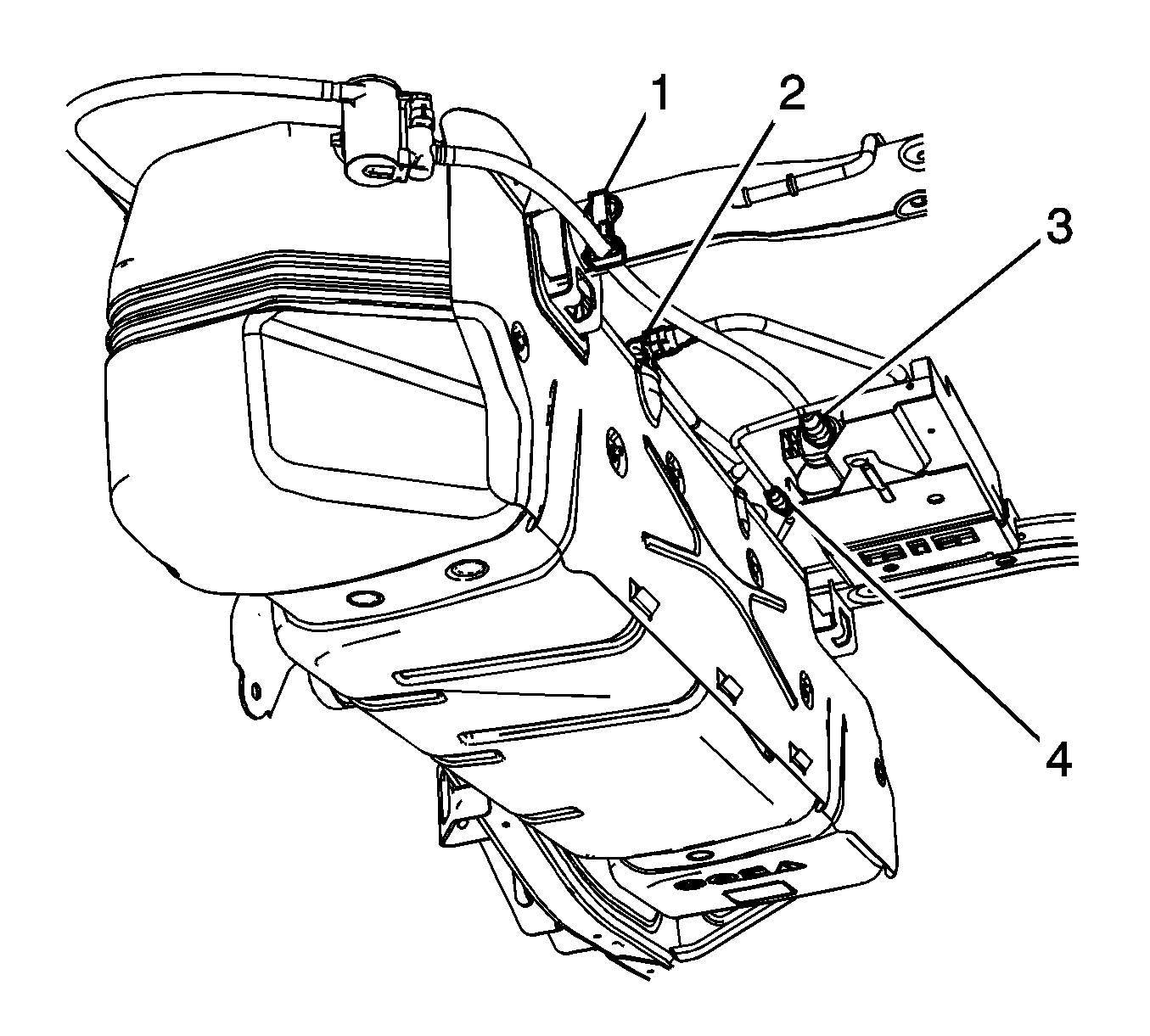 1
2
3
4