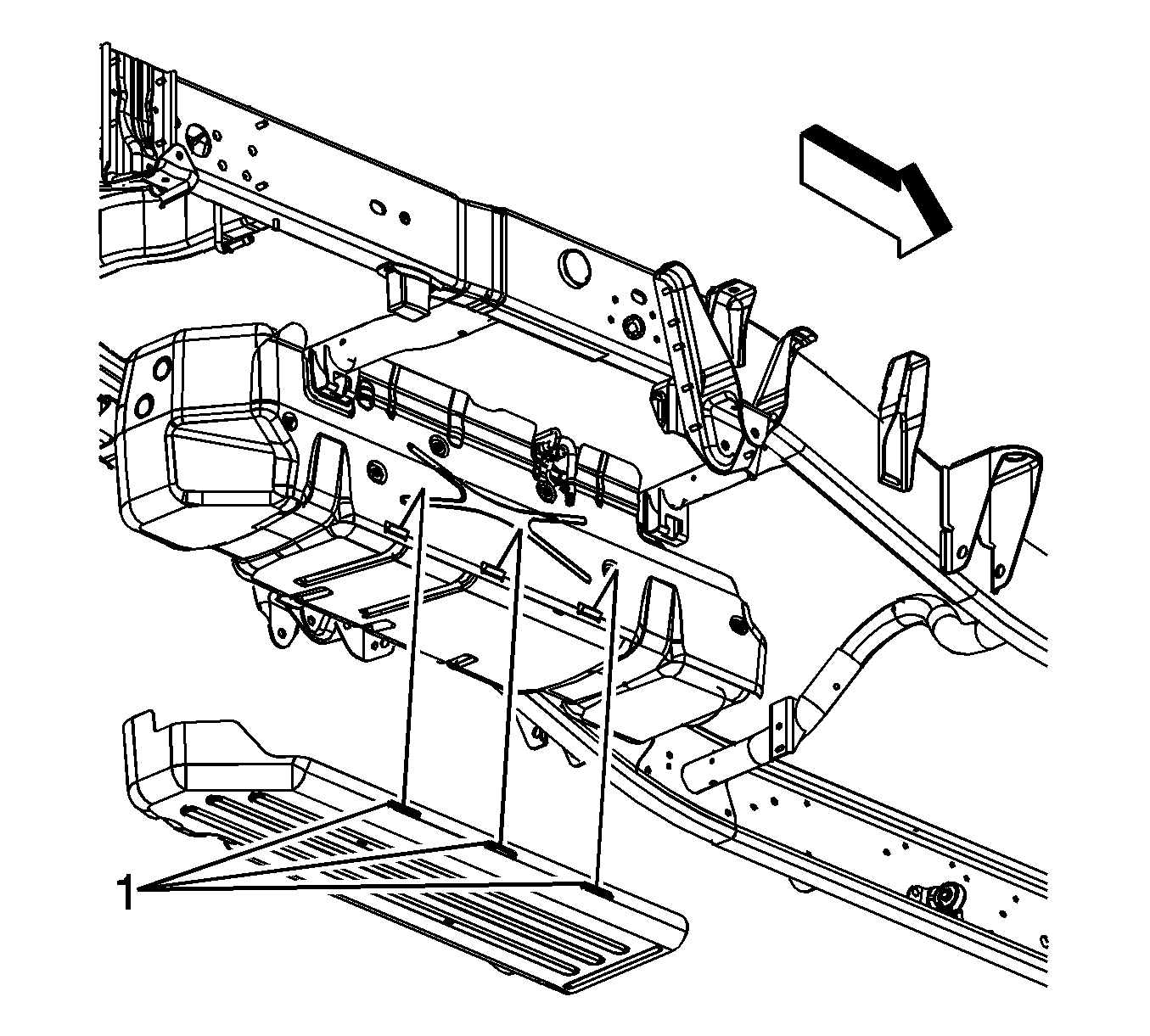 1