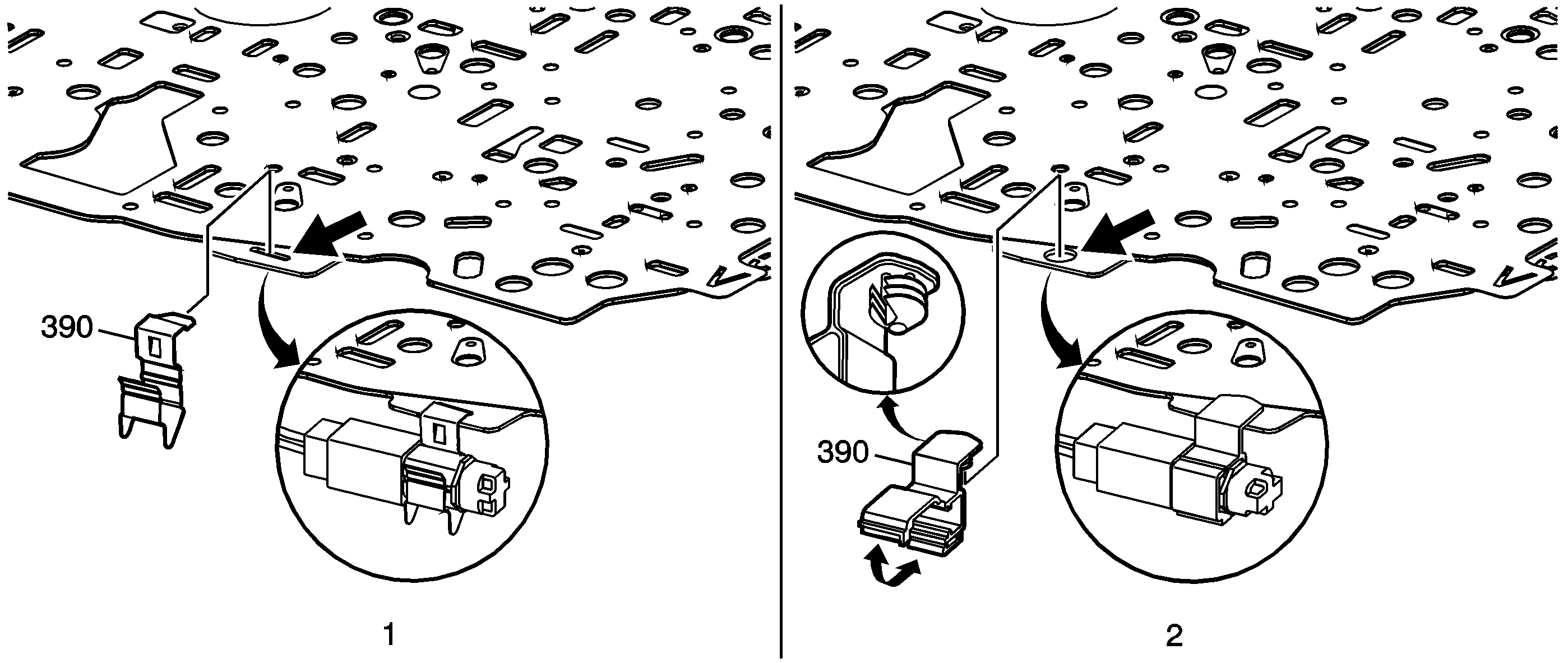 390

1

390

2