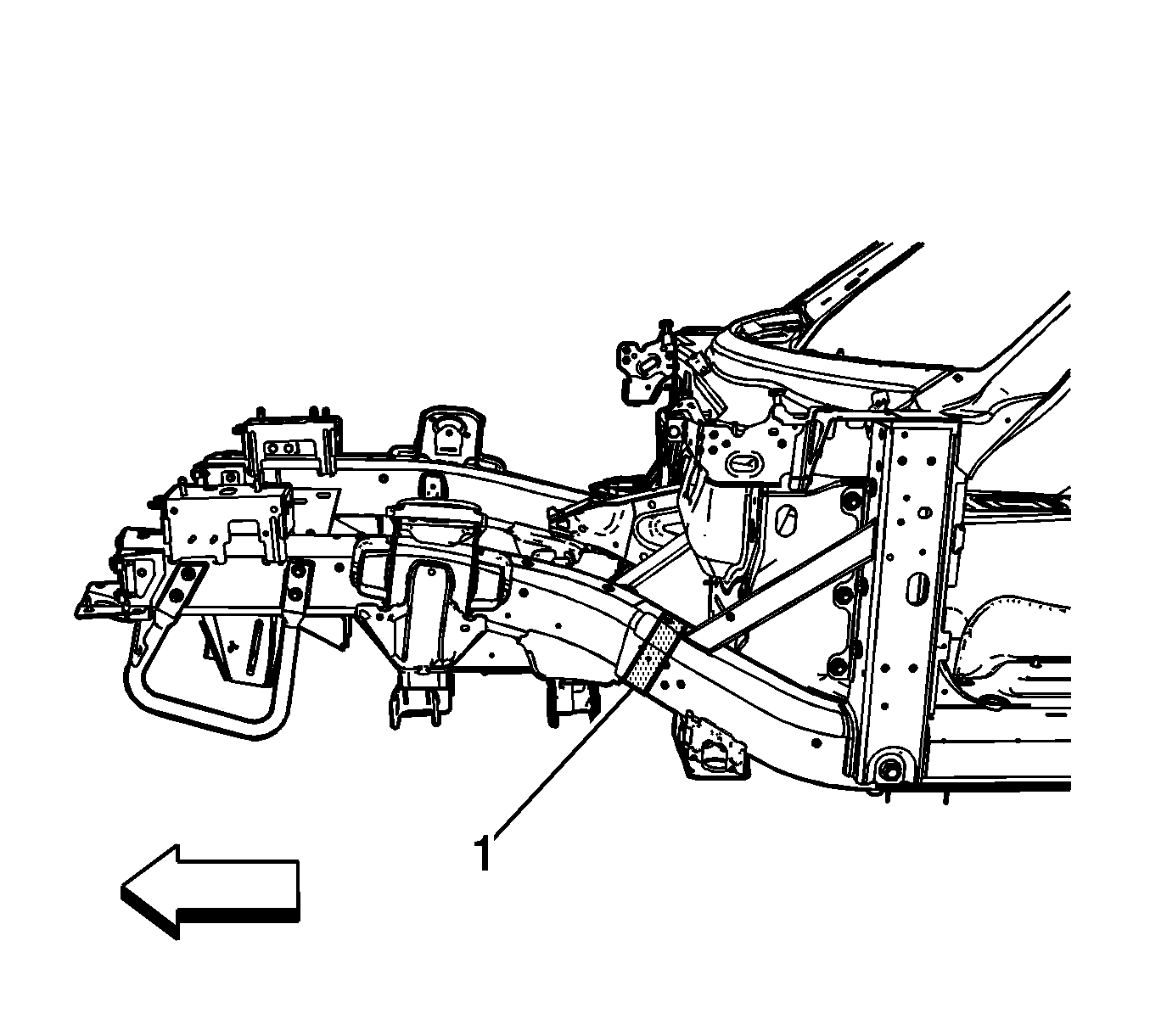 1