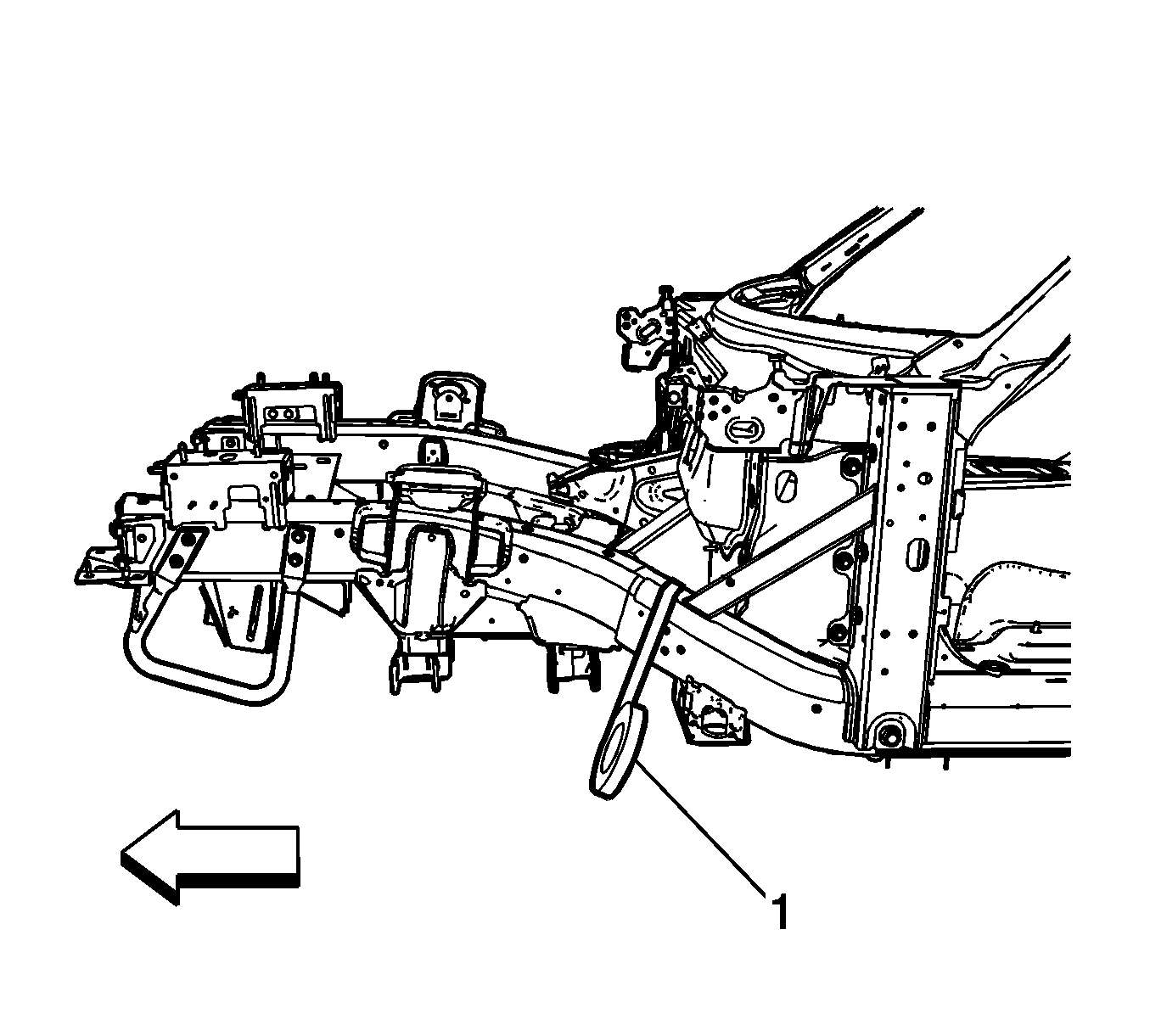 1