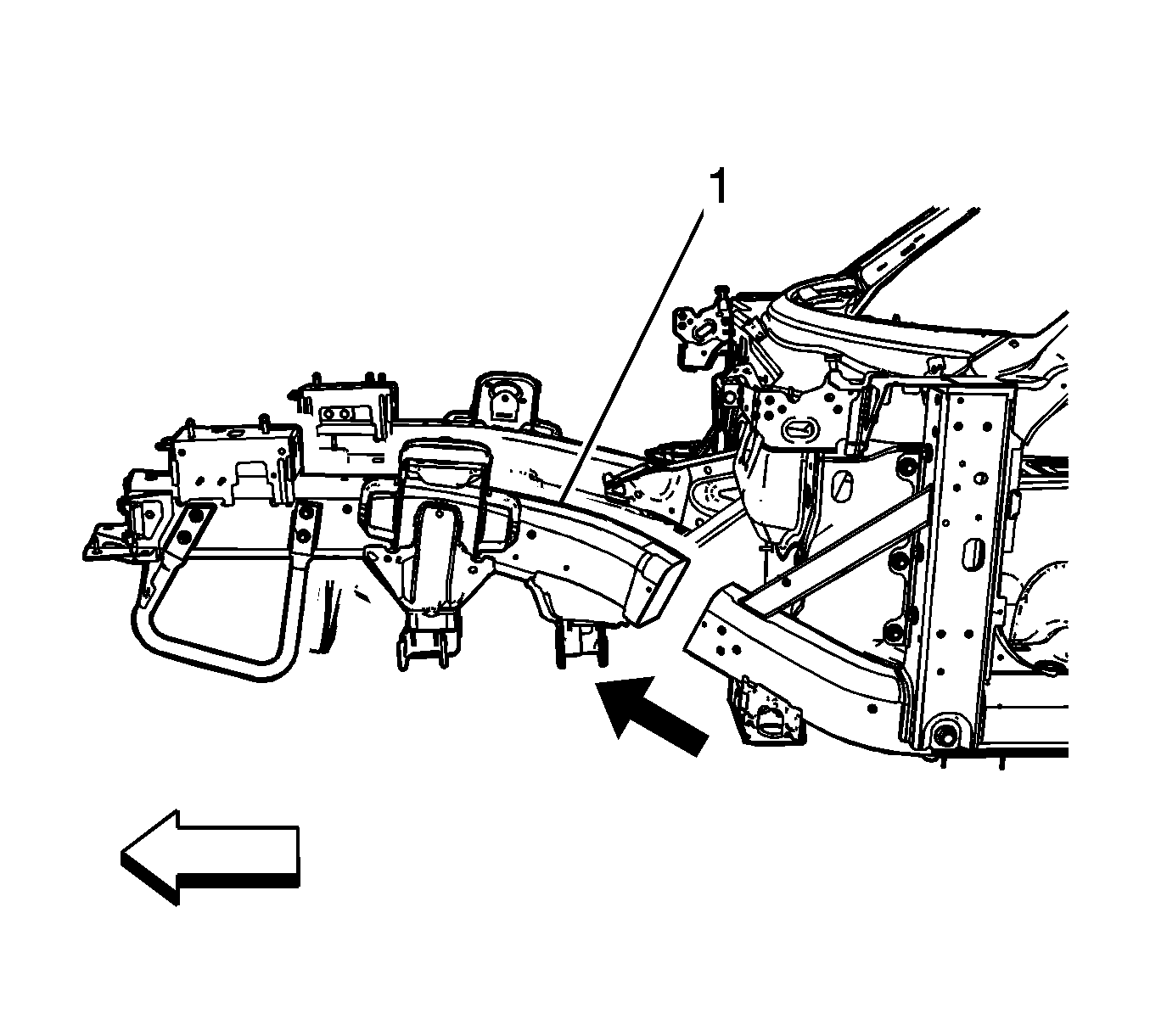 1