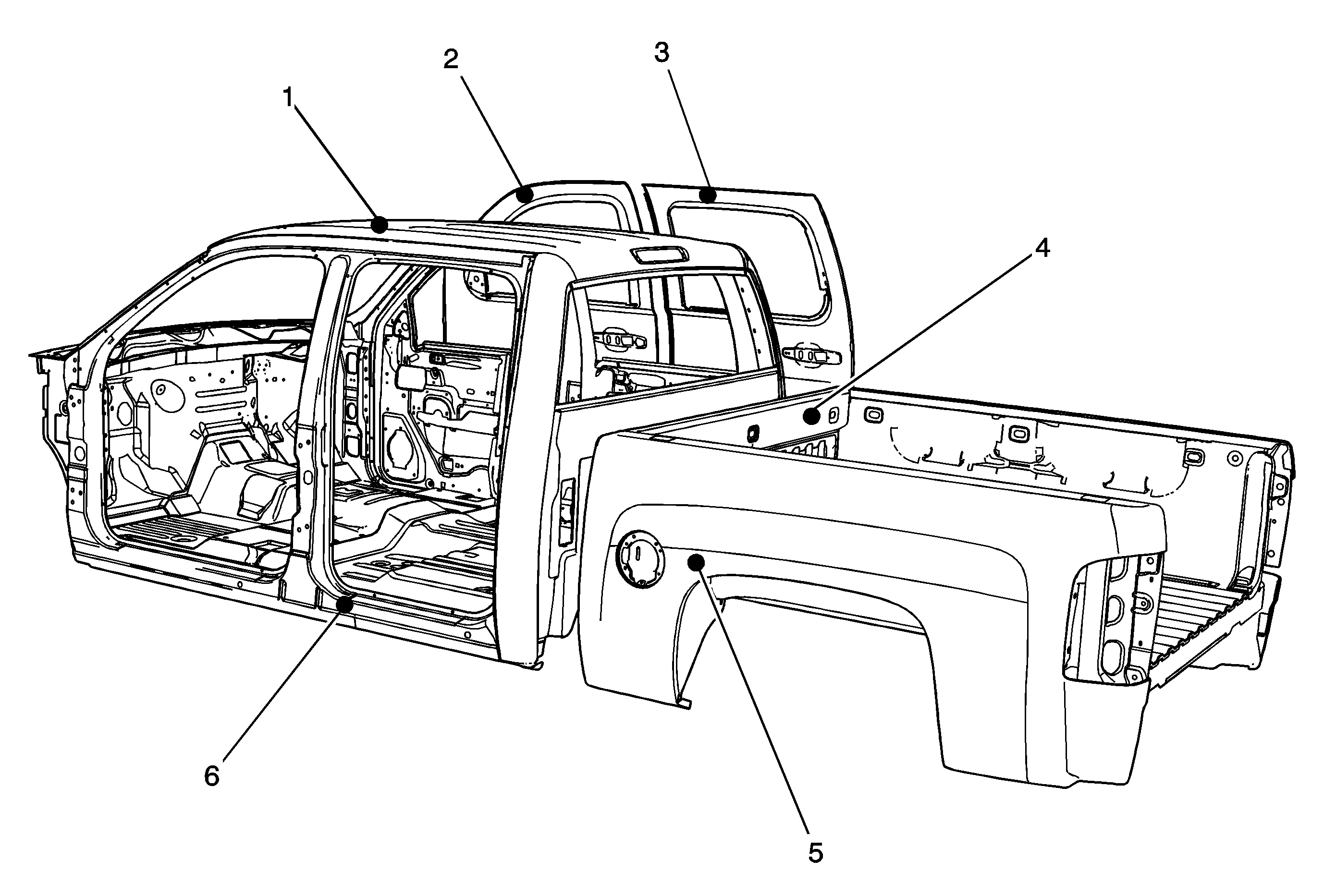 1
2
3
4
6
5