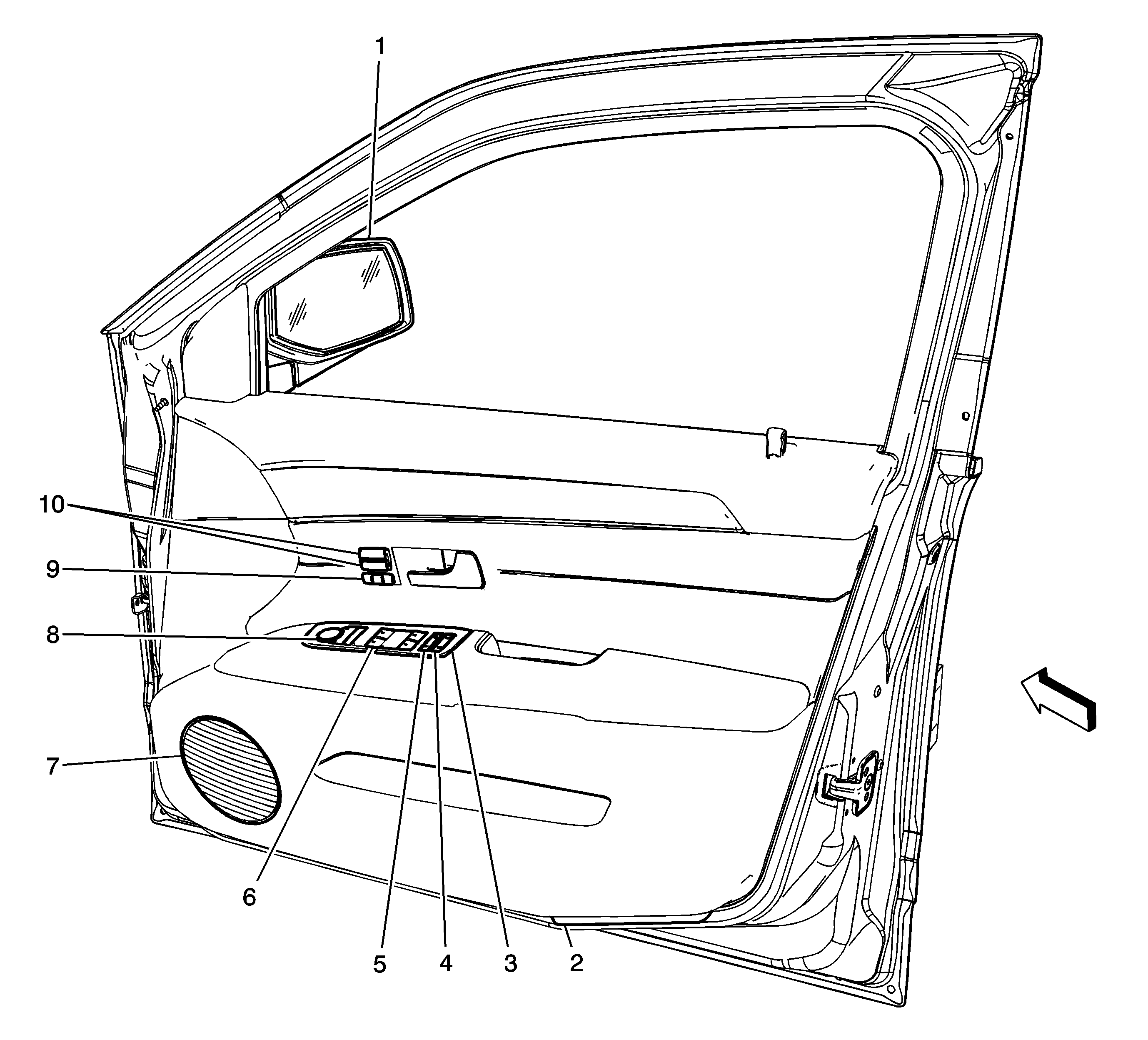 1
10
9
8
7
6
5
4
3
2