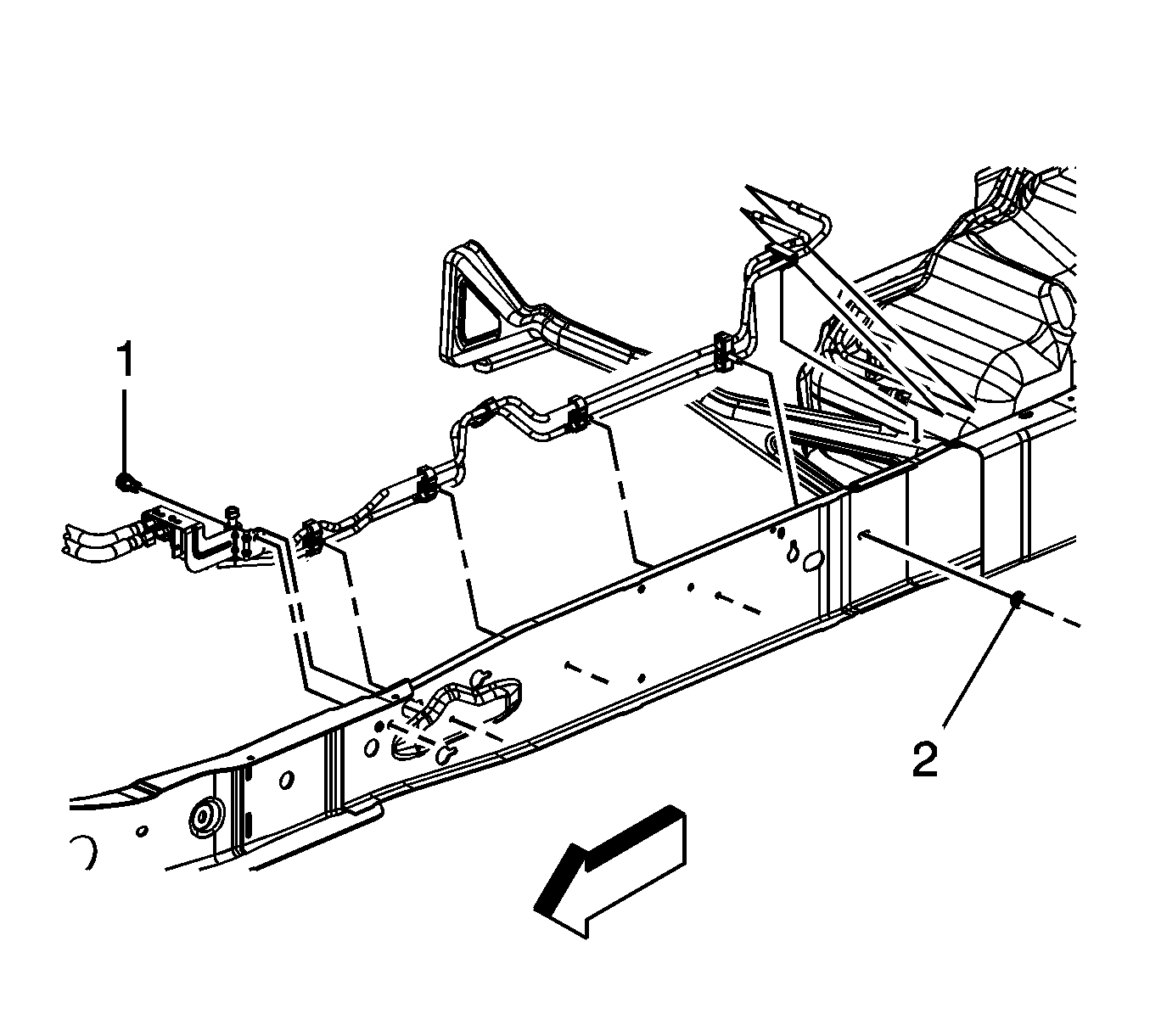 1

2