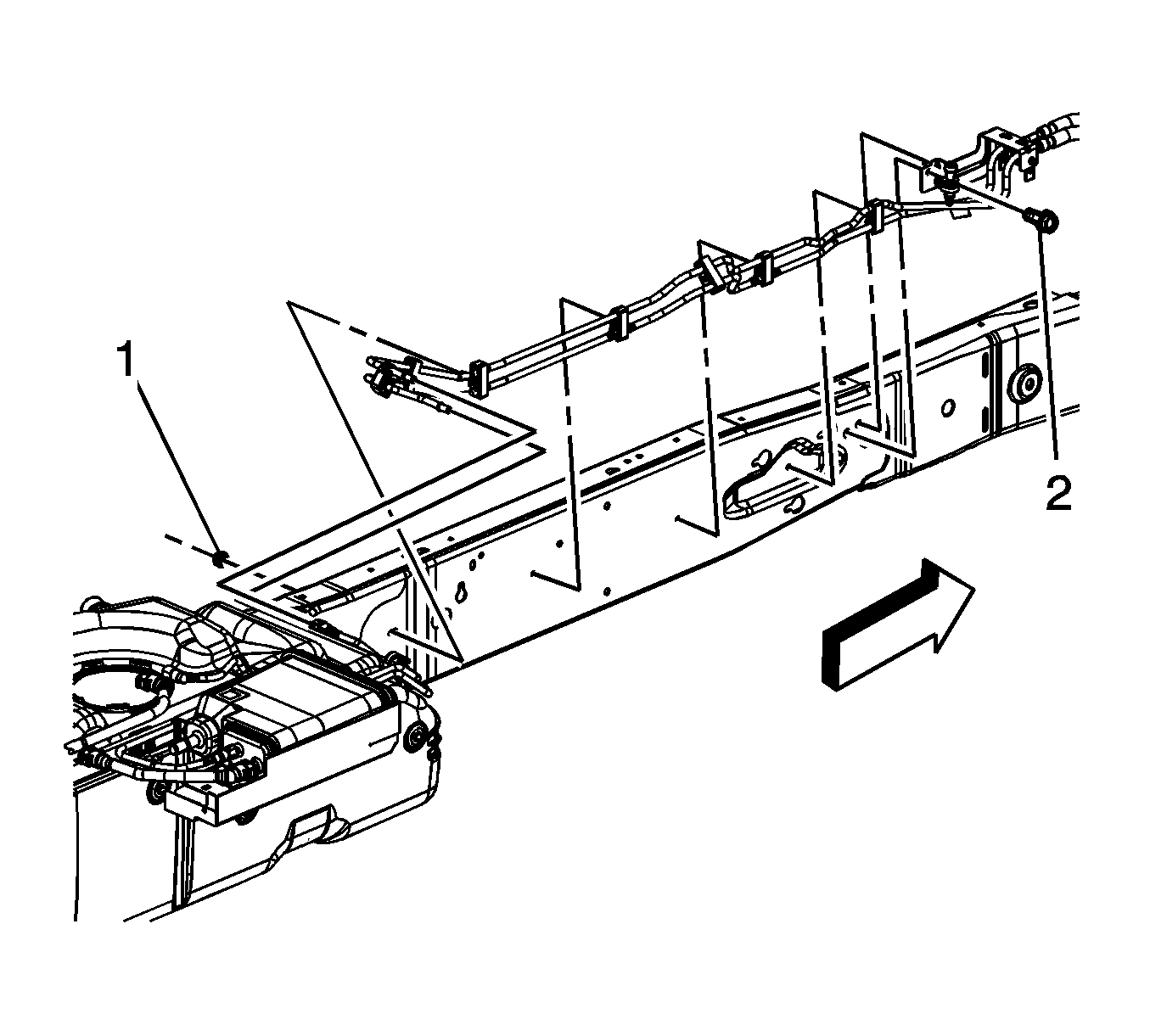 1
2