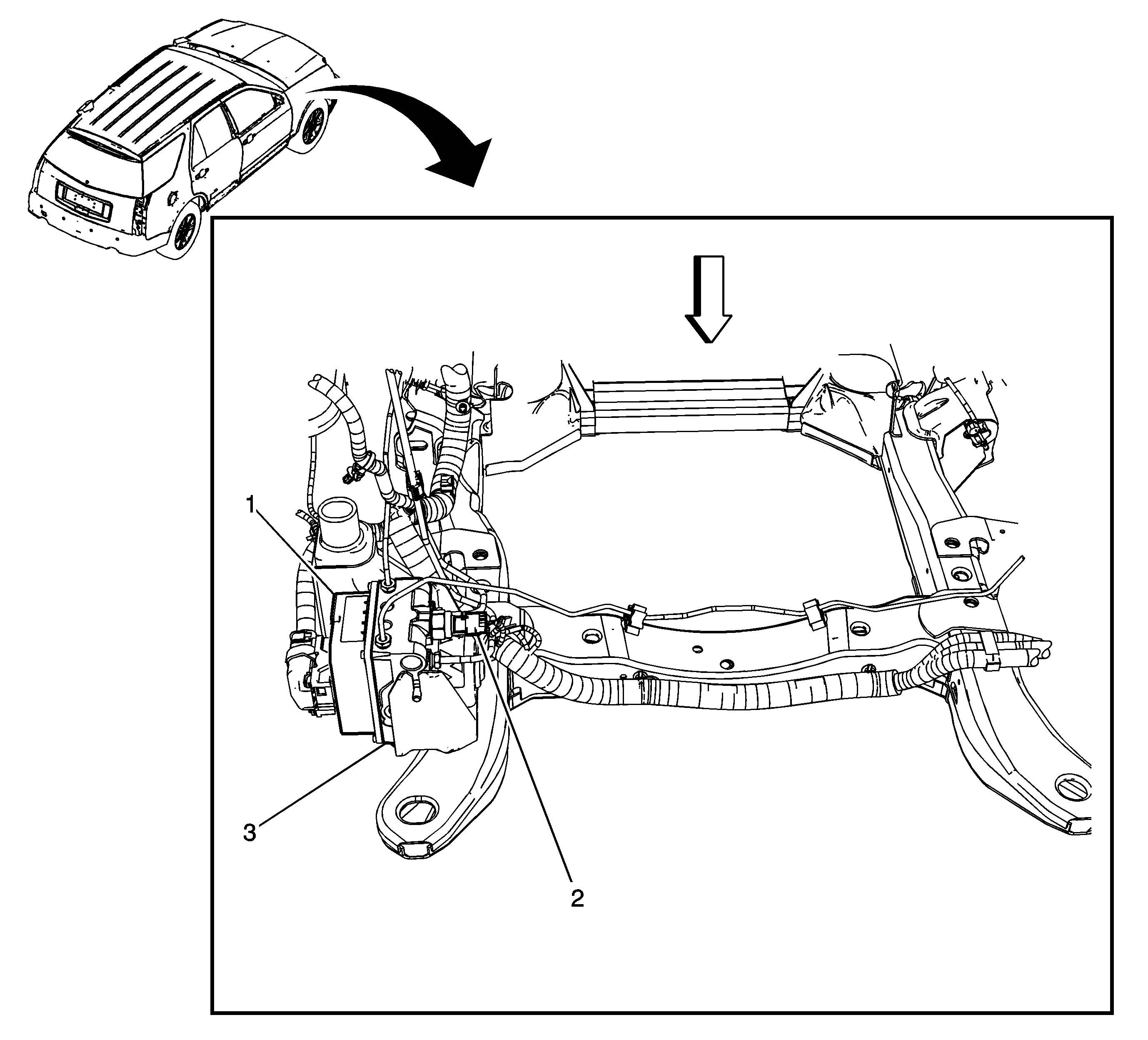 1
3
2